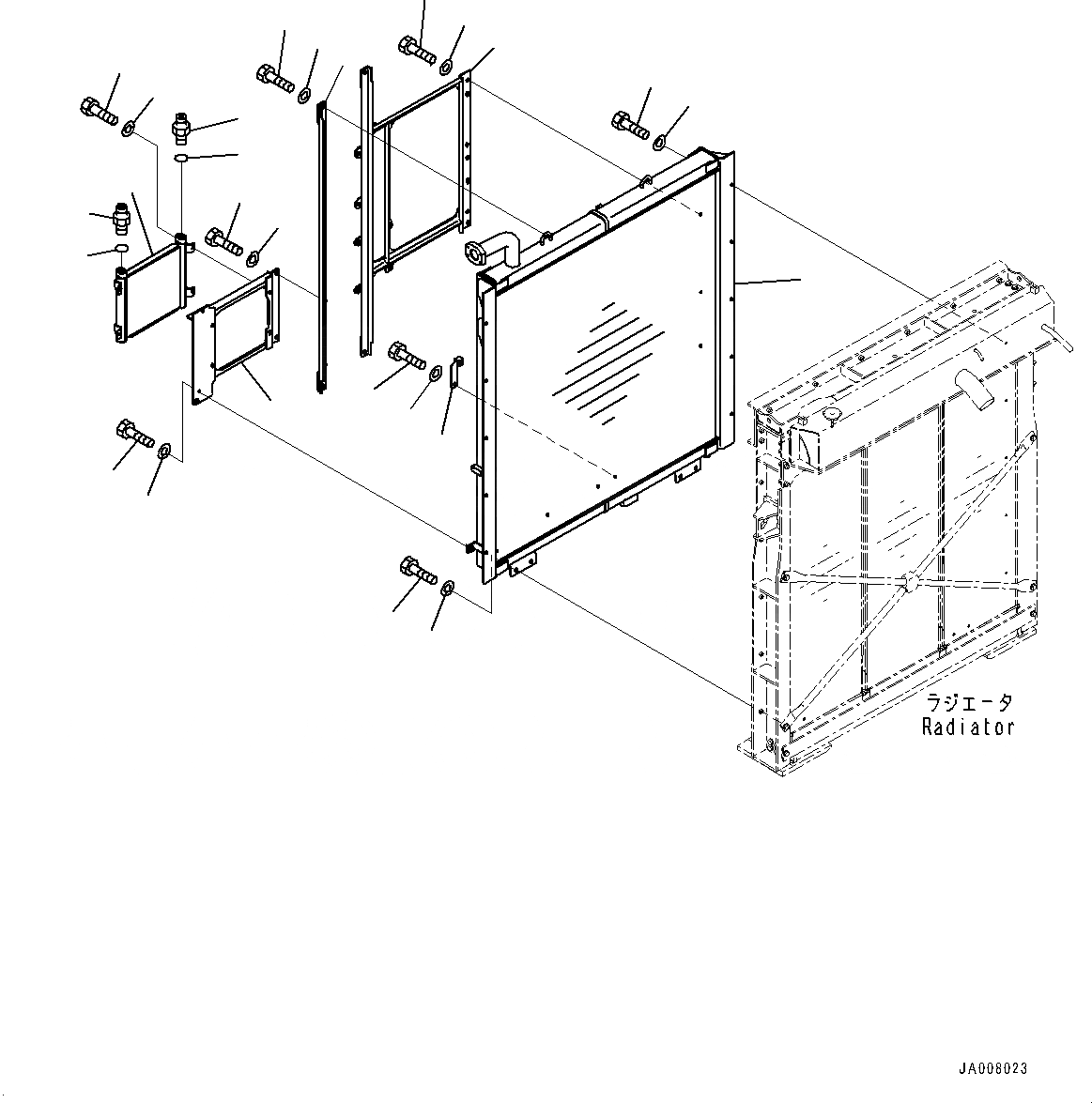 ラジエータ
Radiator

JA008023