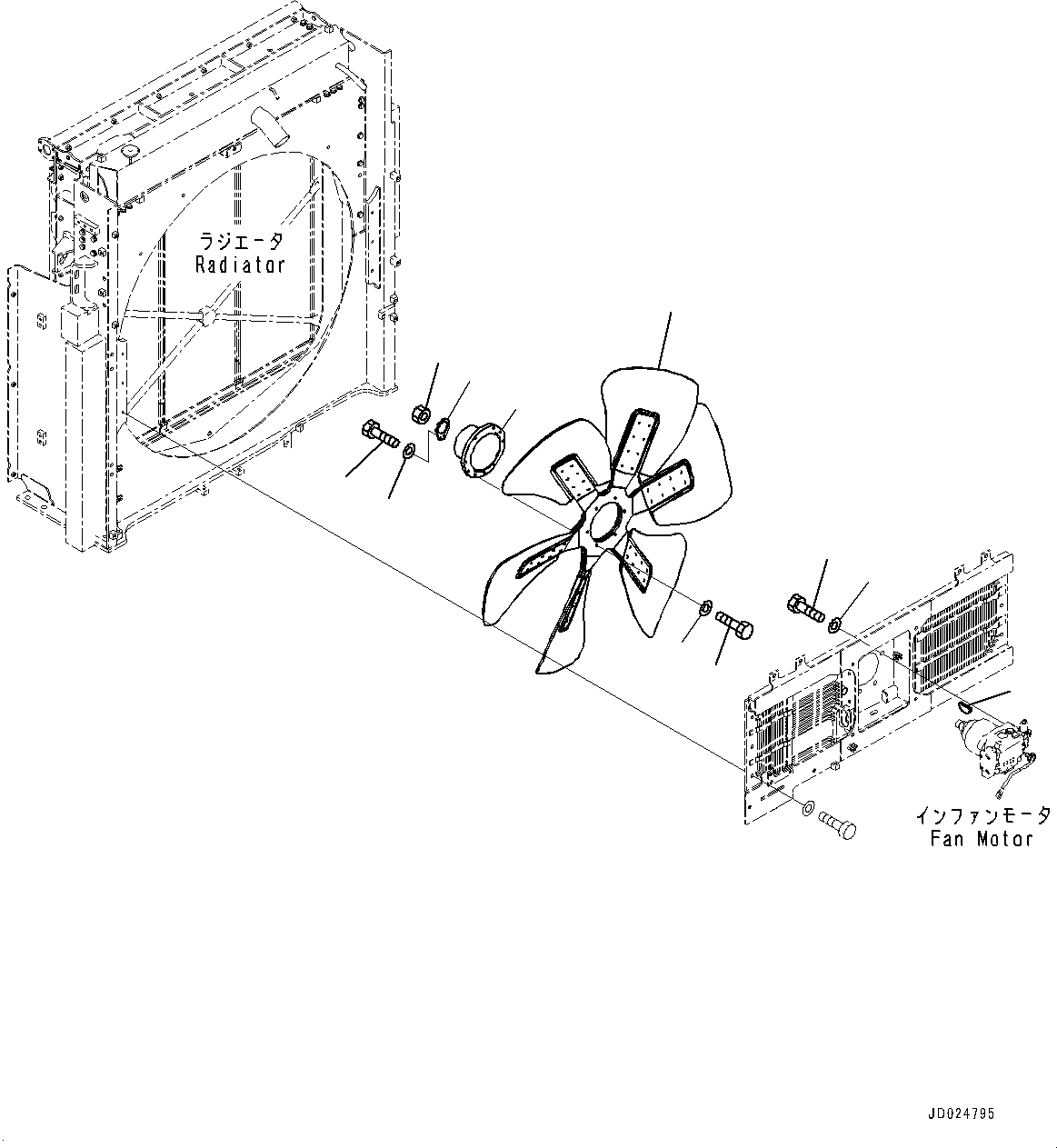 ラジエータ
Radiator

インファンモータ
Fan Motor

JD024795