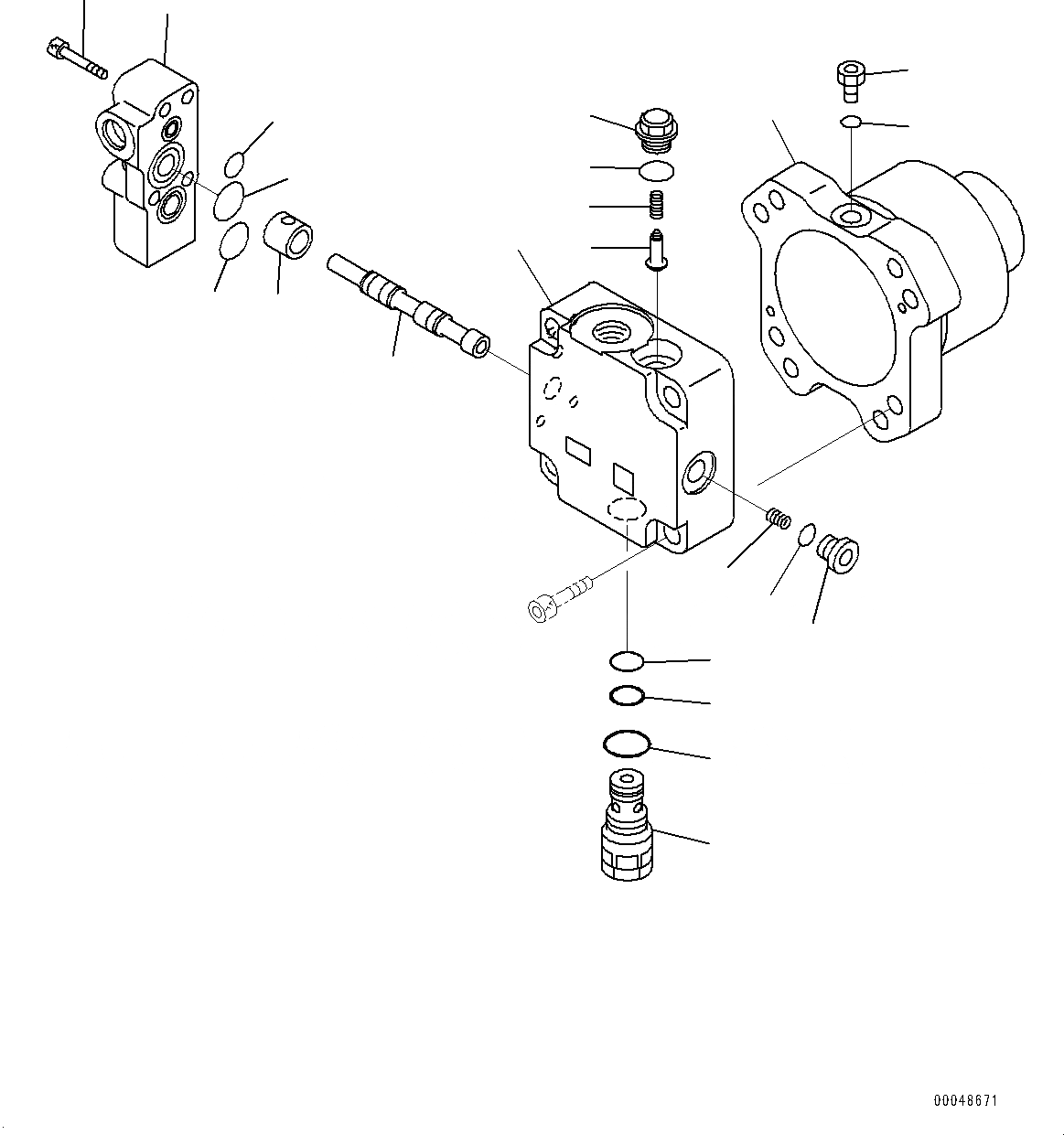 00048671