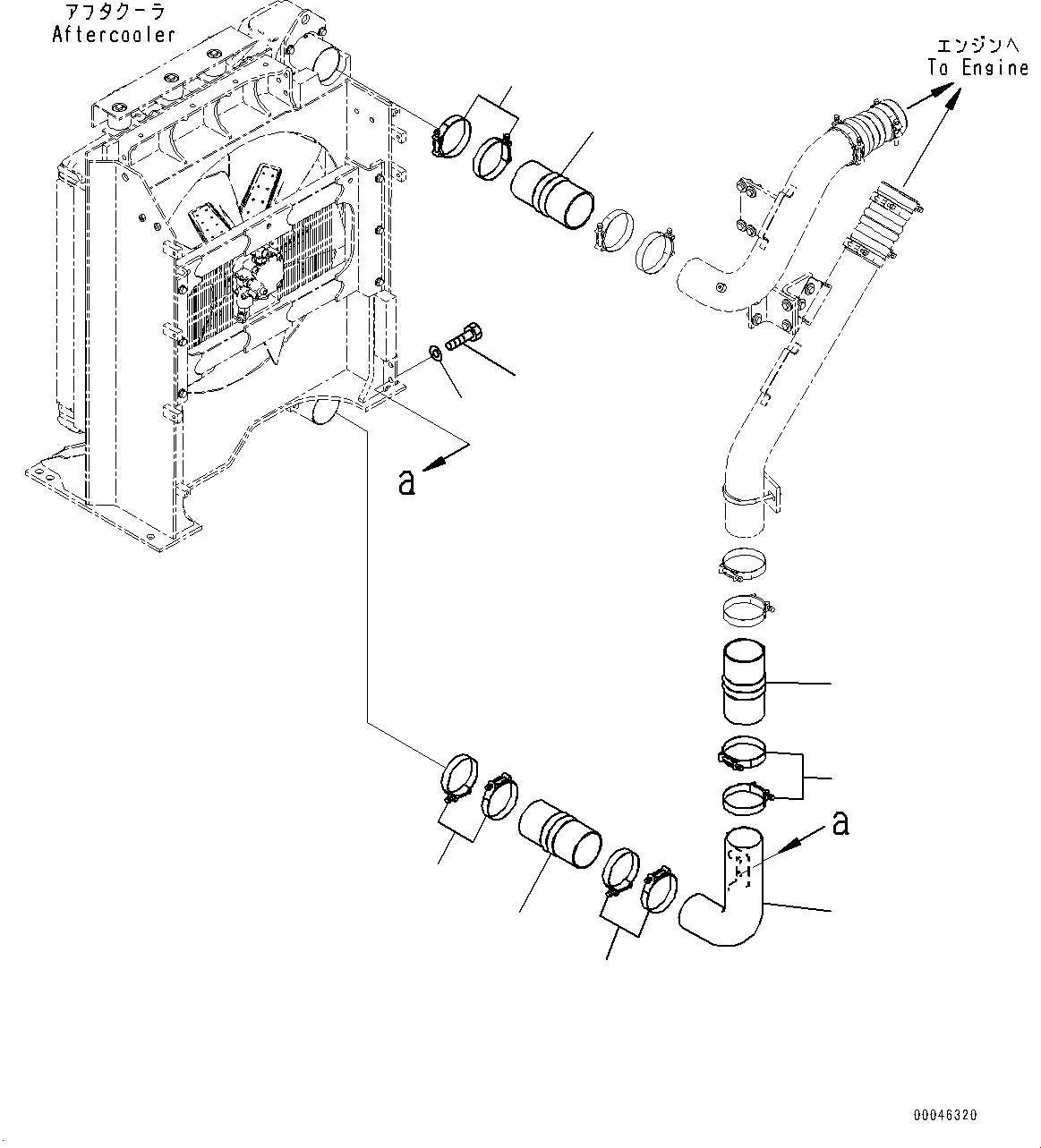 アフタクーラ
Aftercooler

エンジンへ
To Engine

a

a

00046320