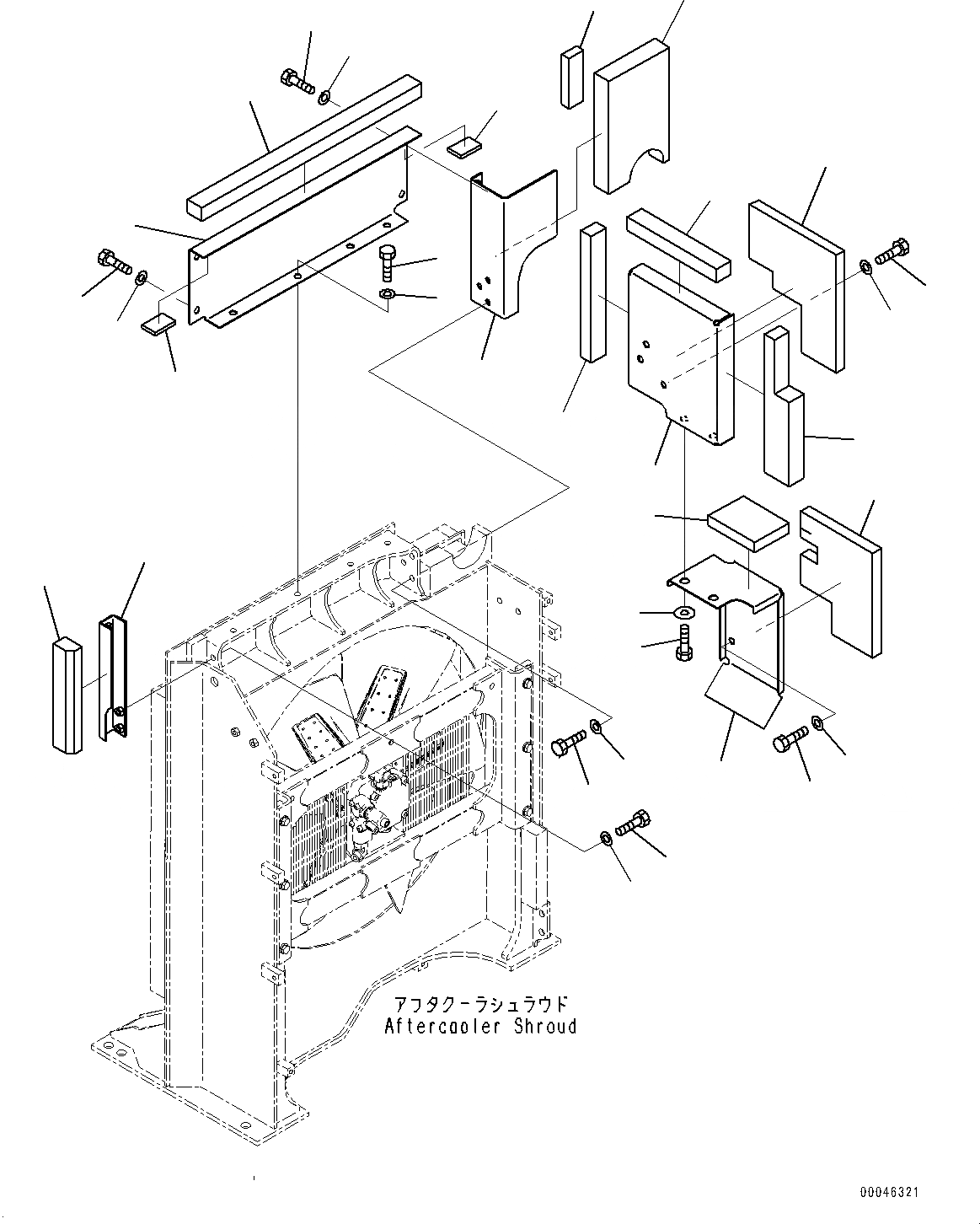 アフタクーラシュラウド
Aftercooler Shroud

00046321