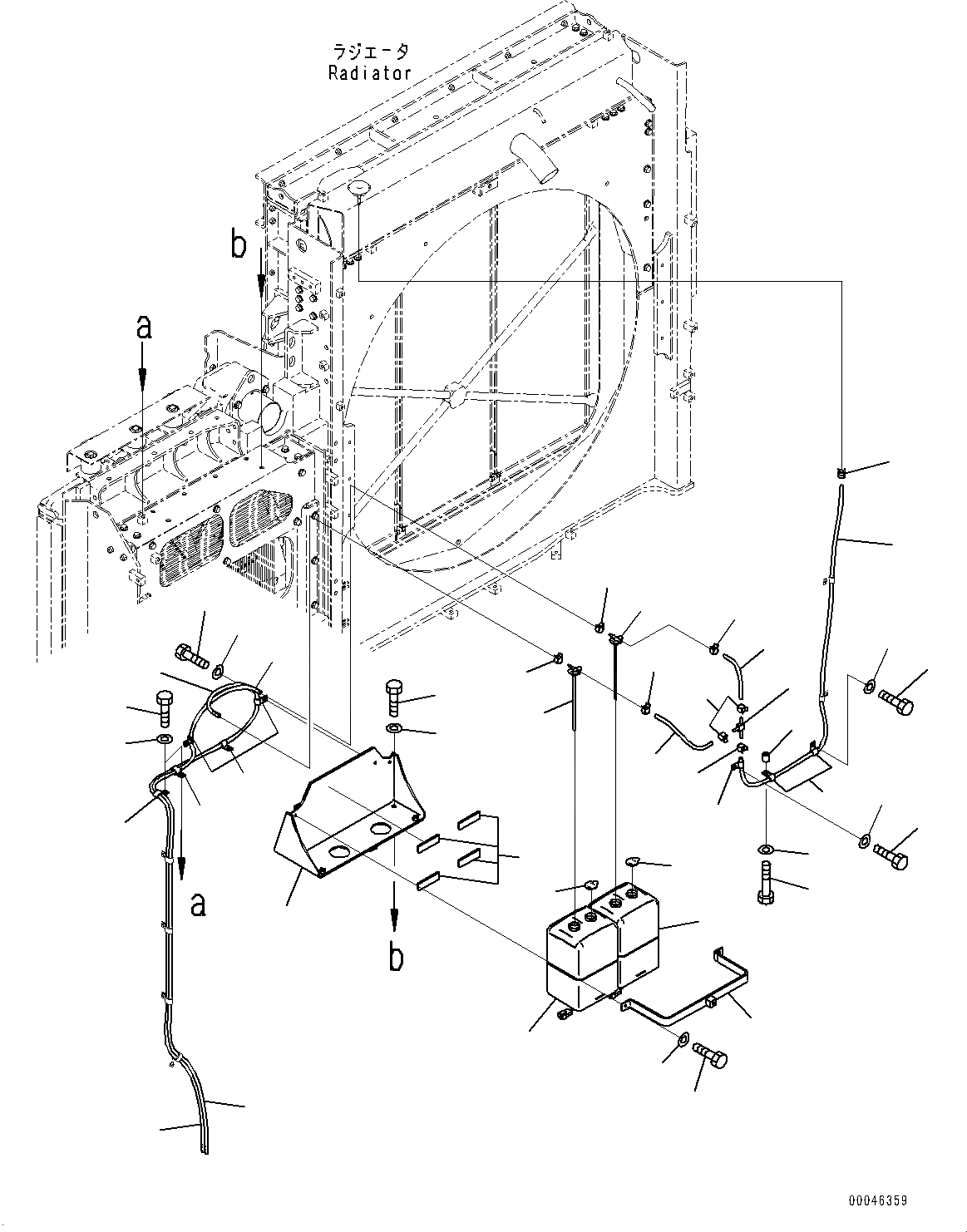 ラジエータ
Radiator

b

a

a

b

00046359