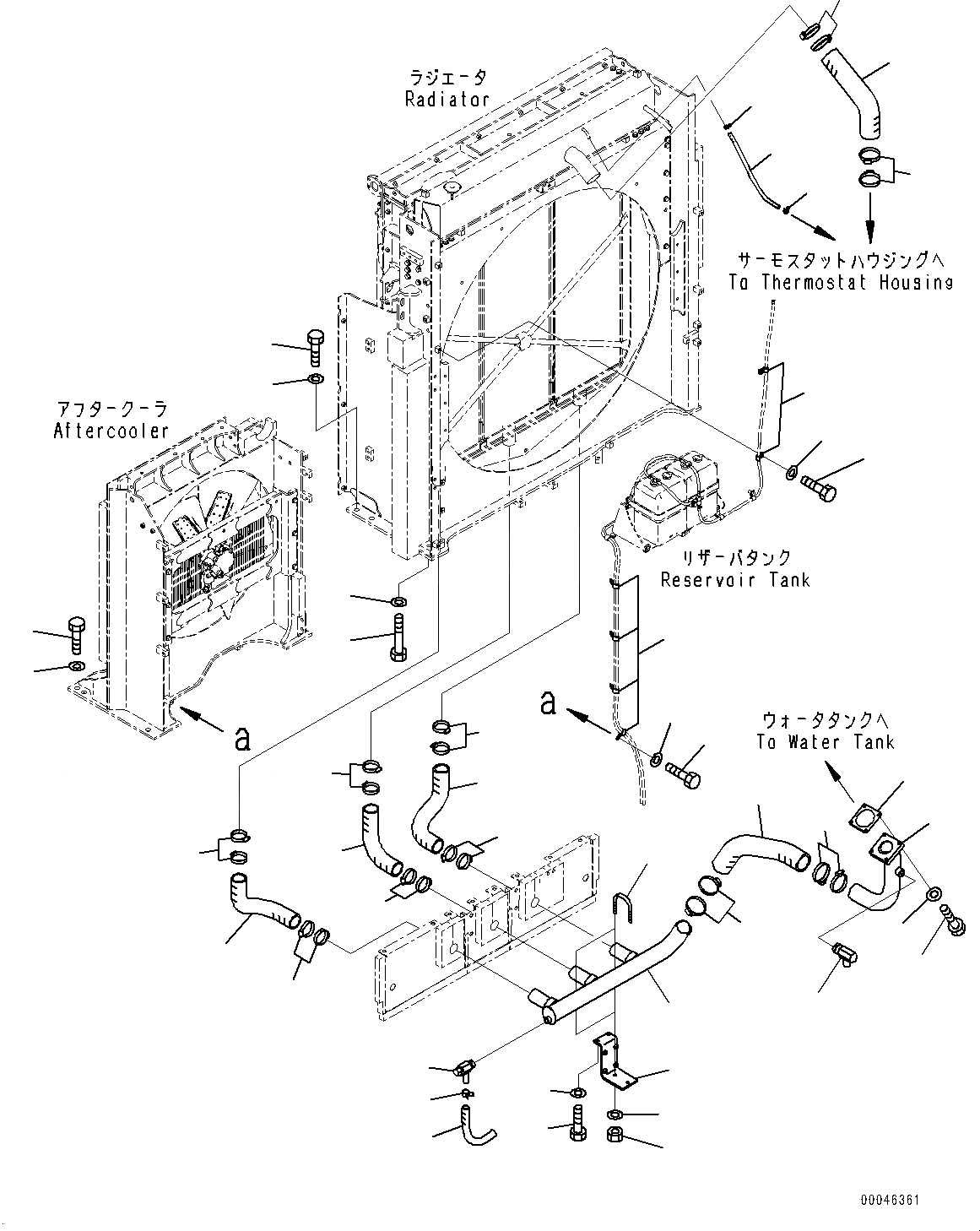 ラジエータ
Radiator

サーモスタットハウジングへ
To Thermostat Housing

アフタークーラ
Aftercooler

リザーバタンク
Reservoir Tank

a

a

ウォータタンクへ
To Water Tank

00046361