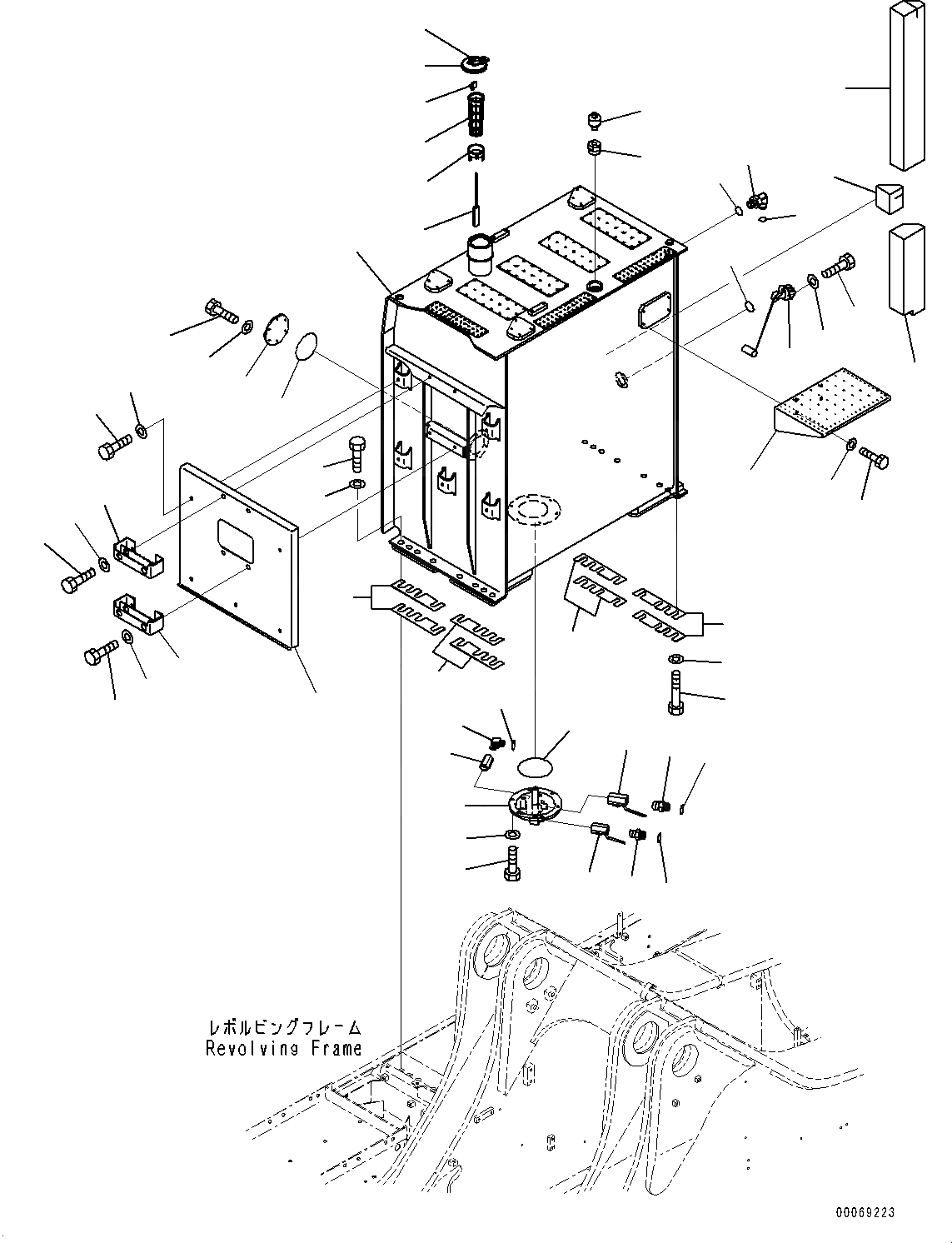 レボルビングフレーム
Revolving Frame

00069223