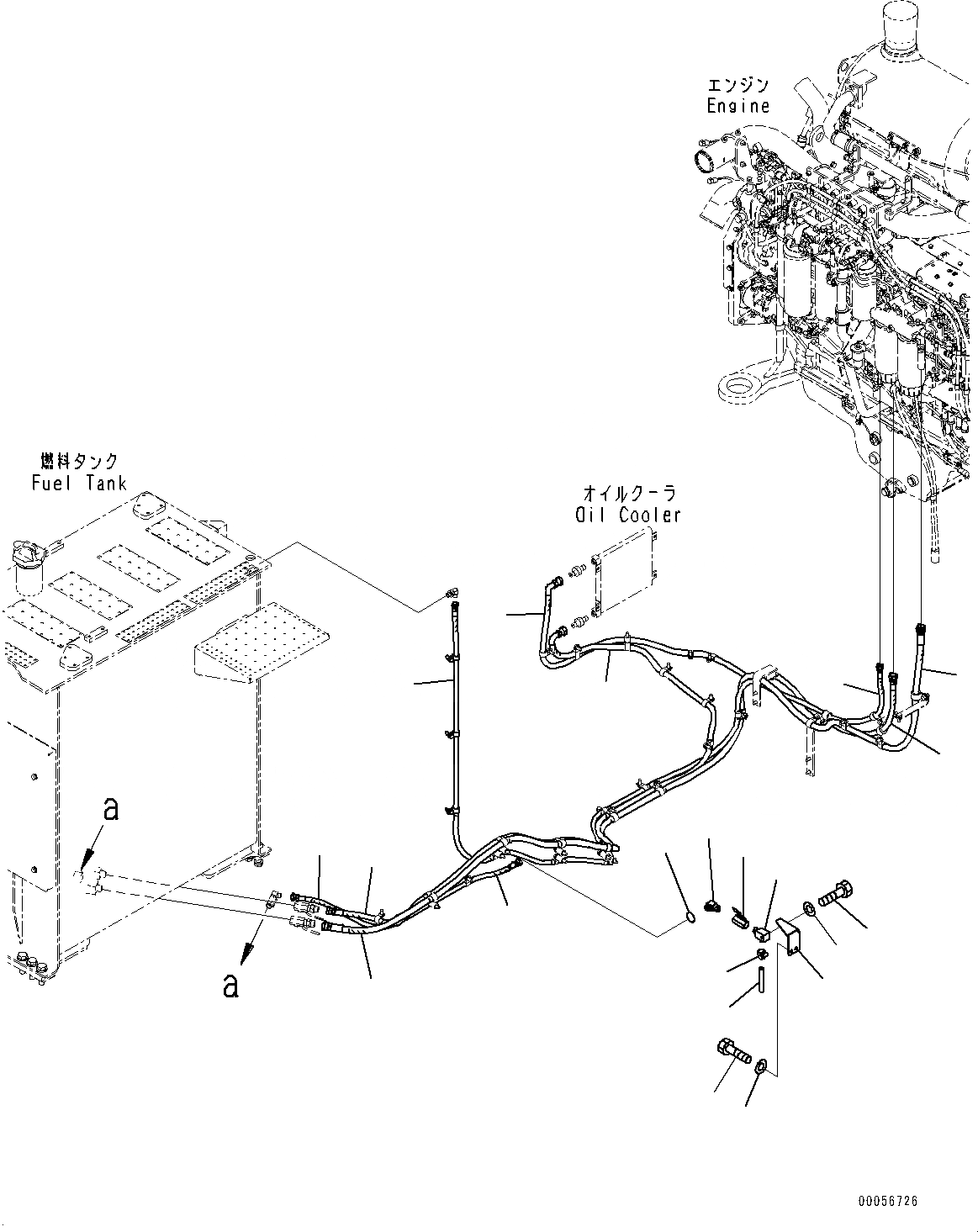 エンジン
Engine

燃料タンク
Fuel Tank

オイルクーラ
Oil Cooler

a

a

00056726