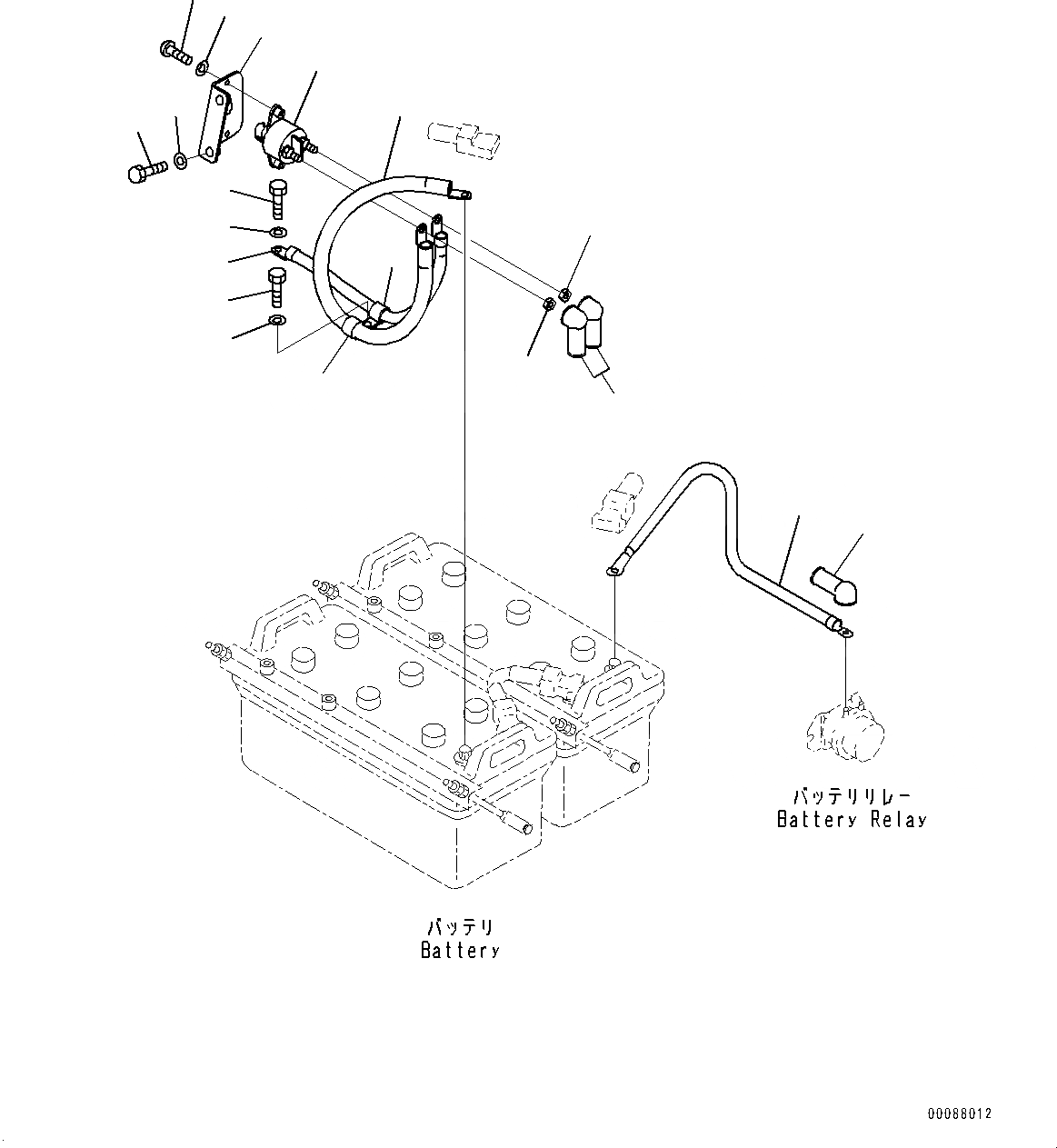 バッテリリレー
Battery Relay

バッテリ
Battery

00088012