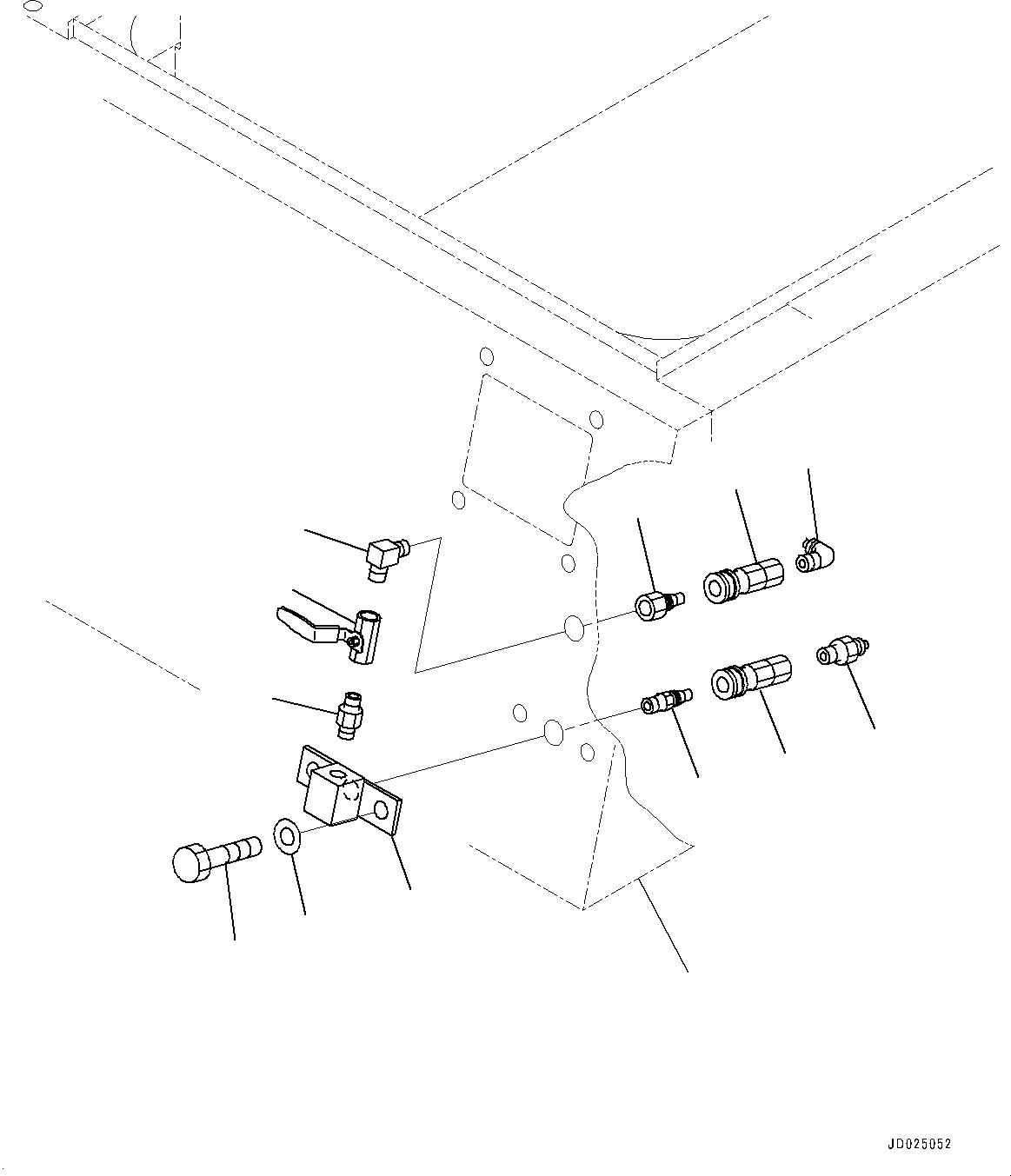 JD025052