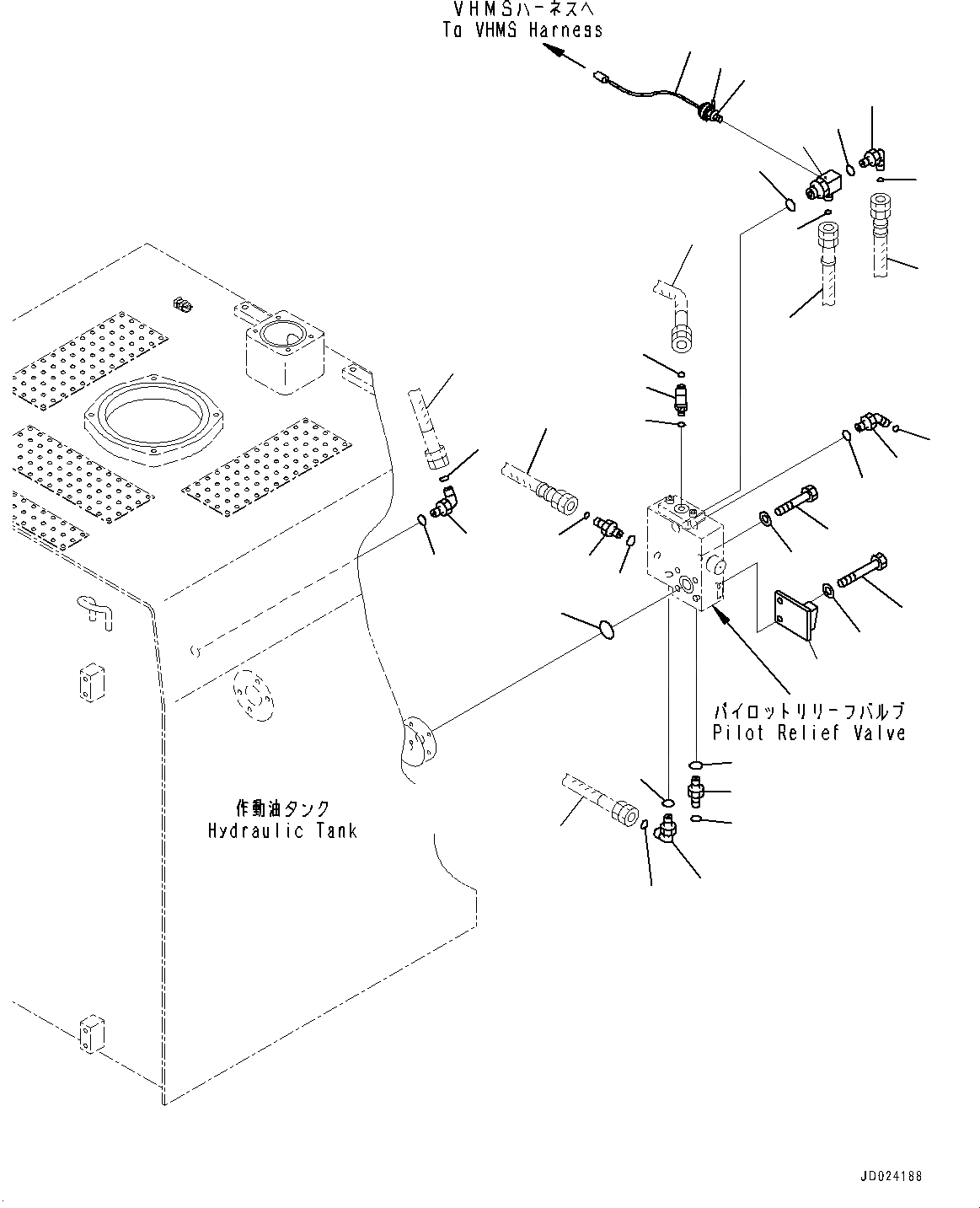 VHMSハーネスへ
To VHMS Harness

パイロットリリーフバルブ
Pilot Relief Valve

作動油タンク
Hydraulic Tank

JD024188