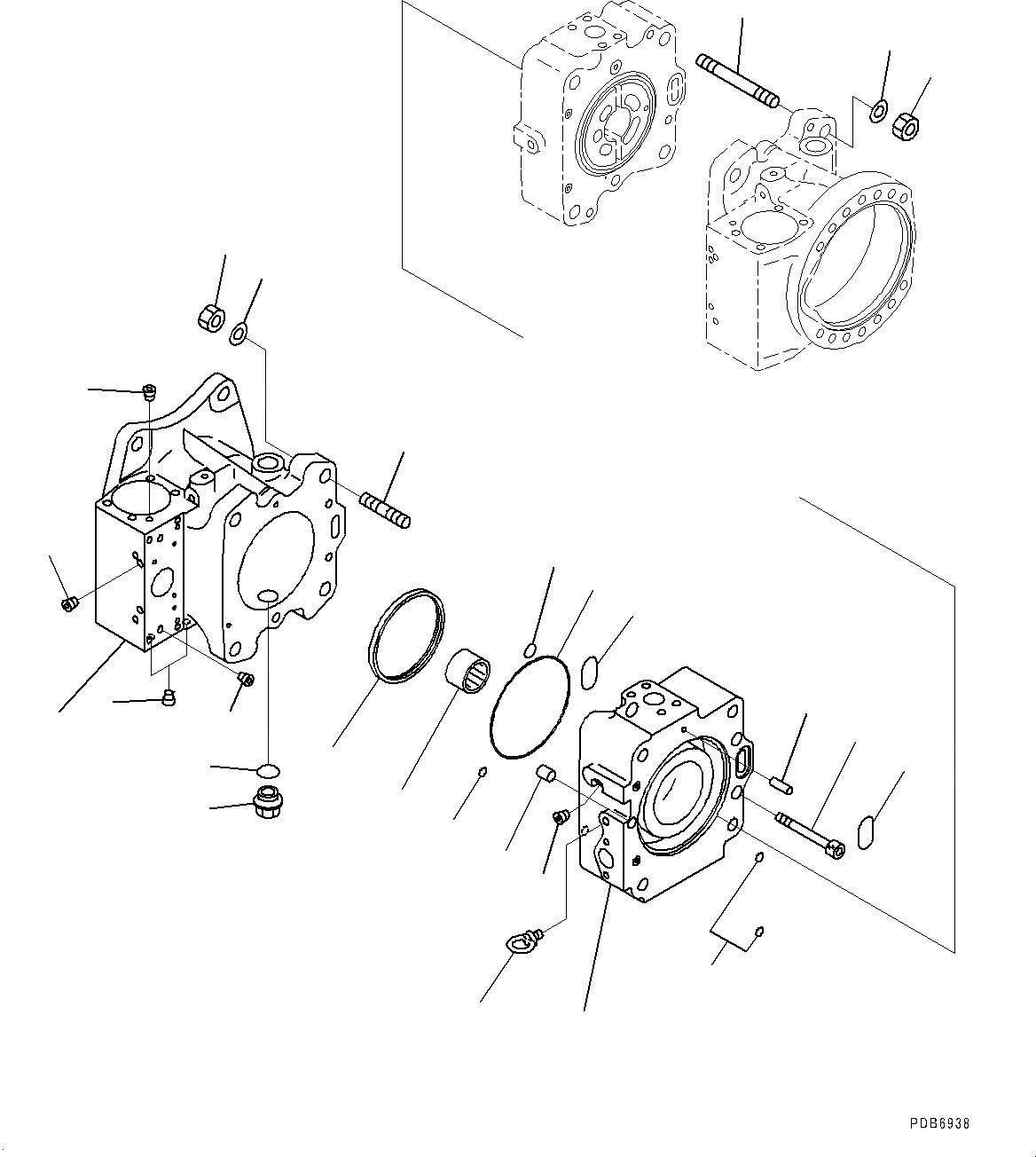 PDB6938