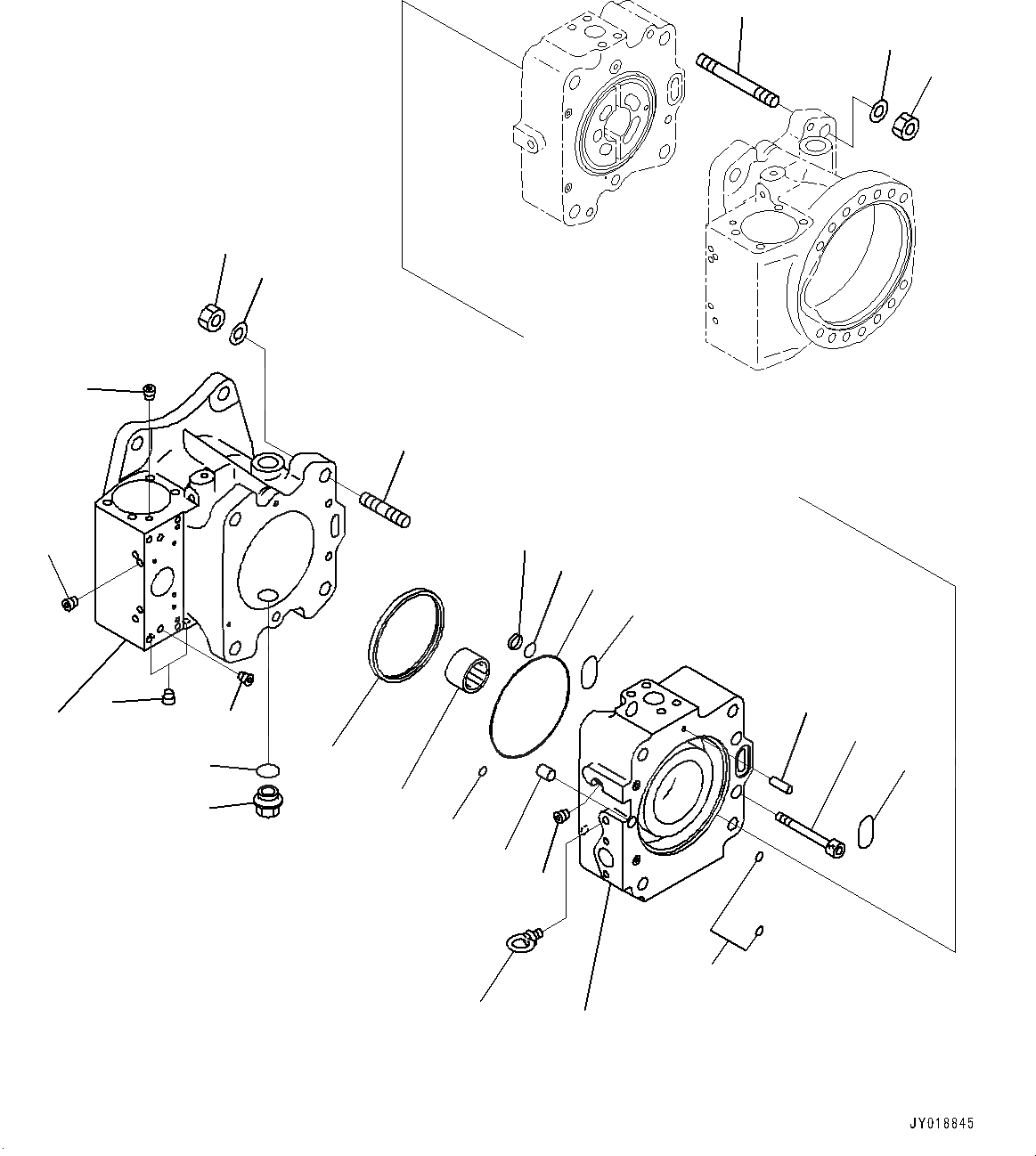 JY018845