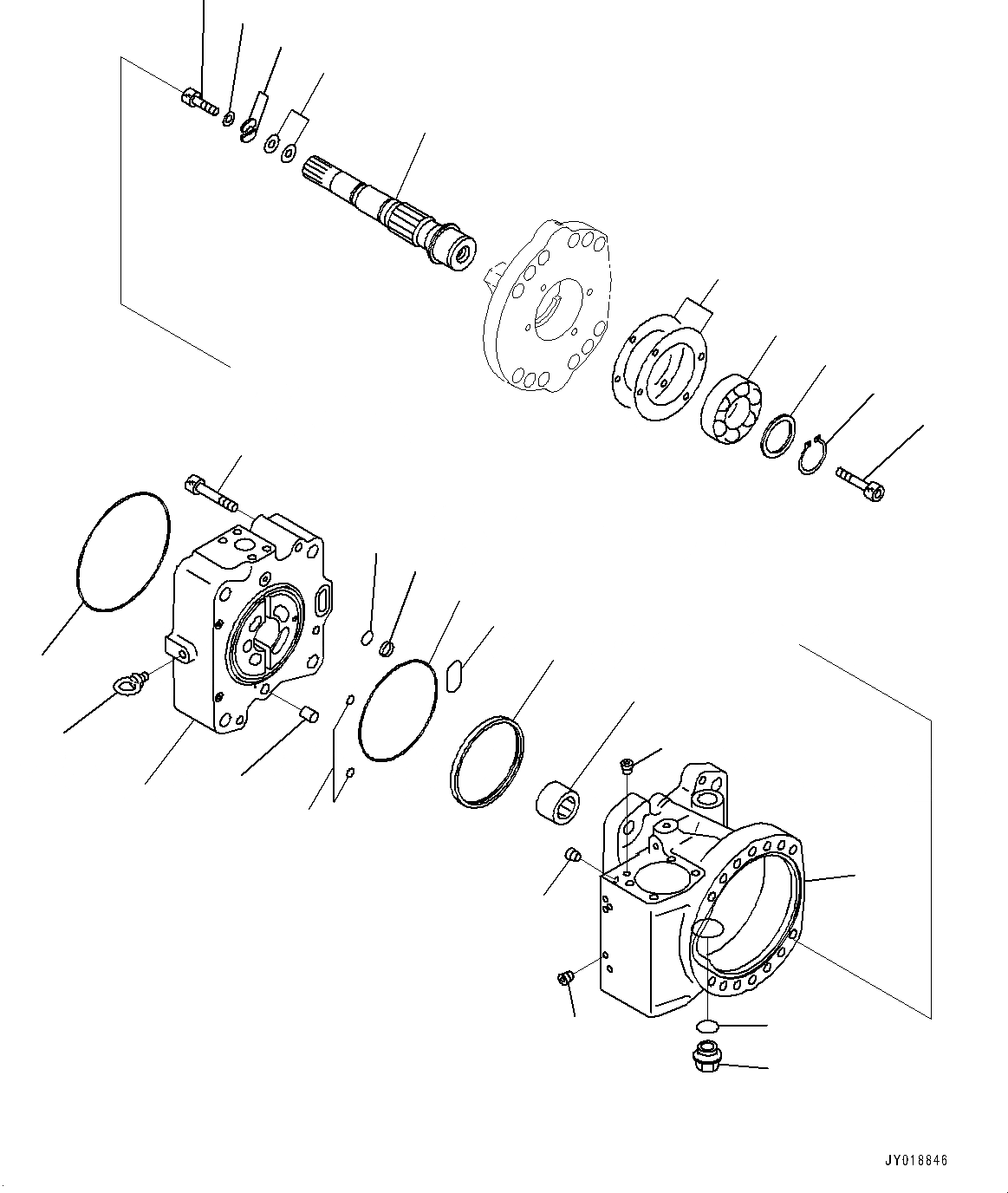 JY018846