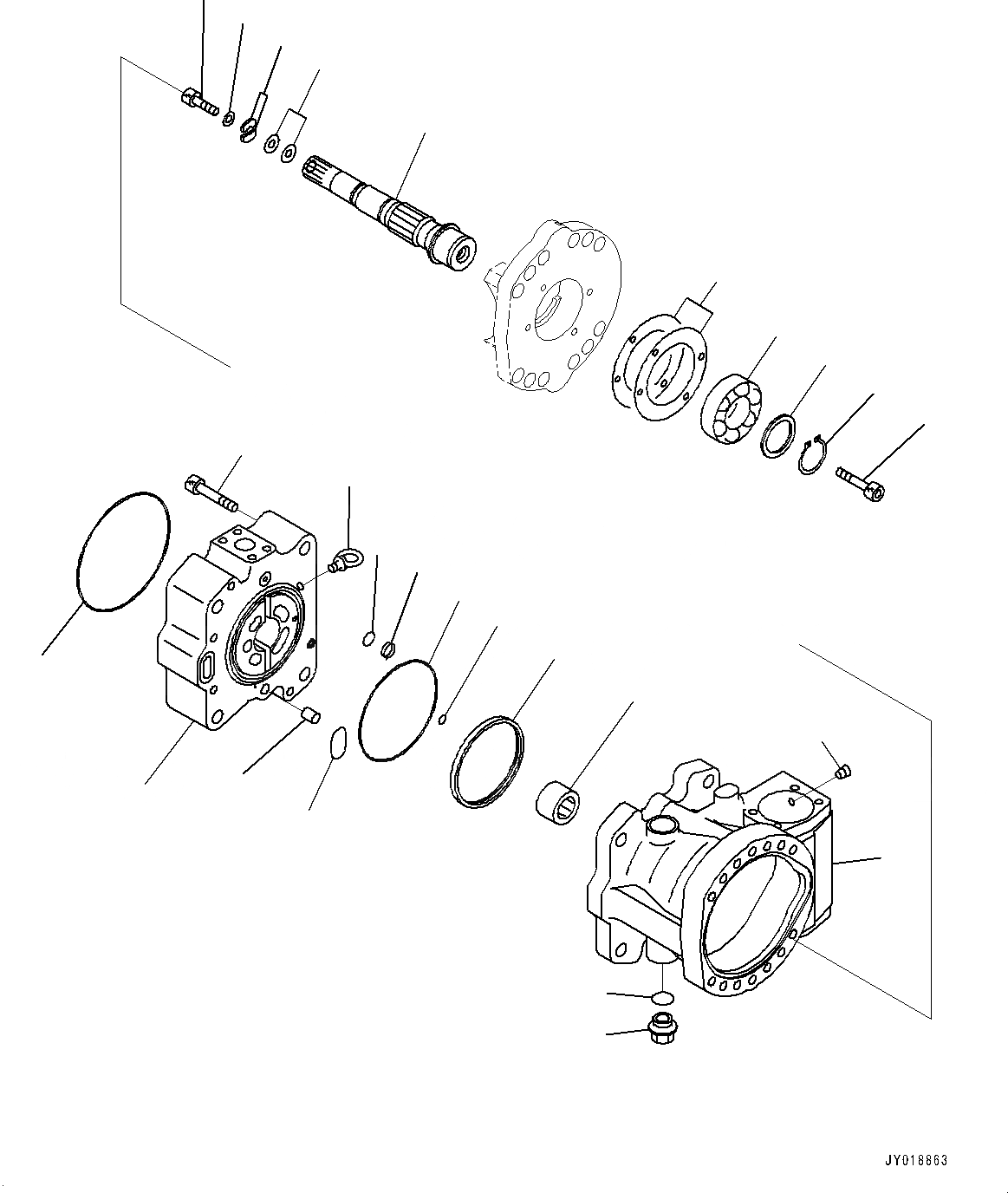 JY018863