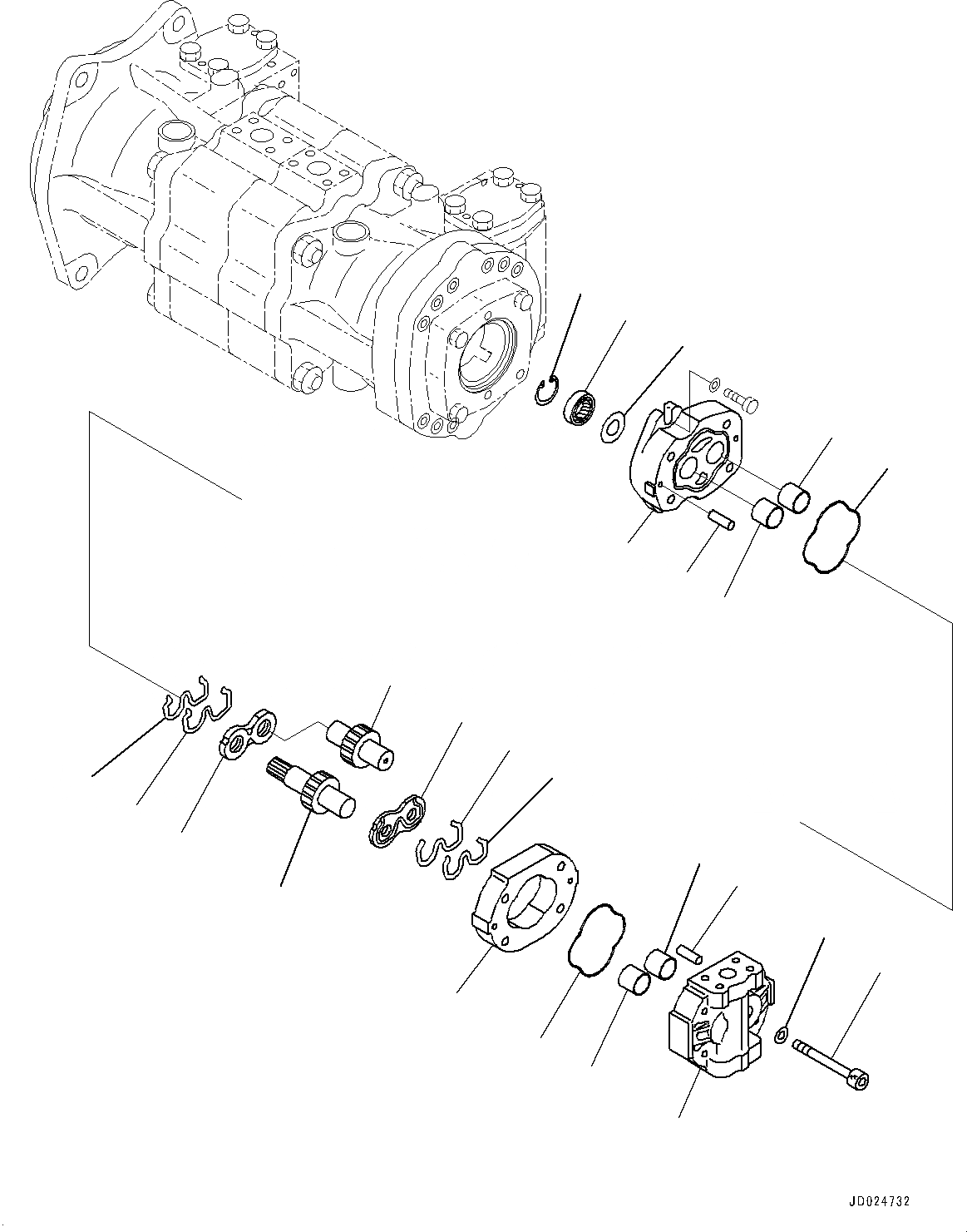 JD024732