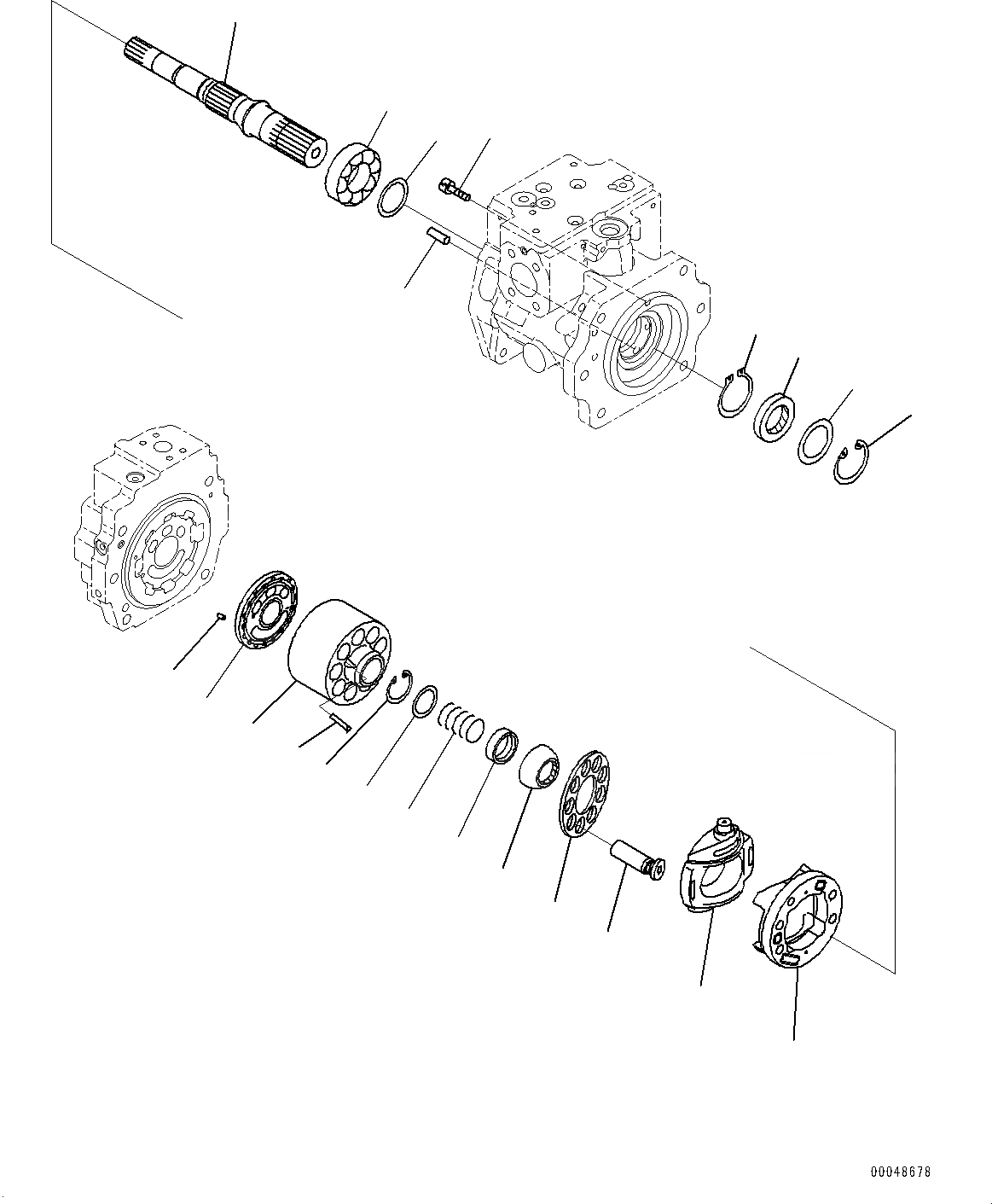 00048678