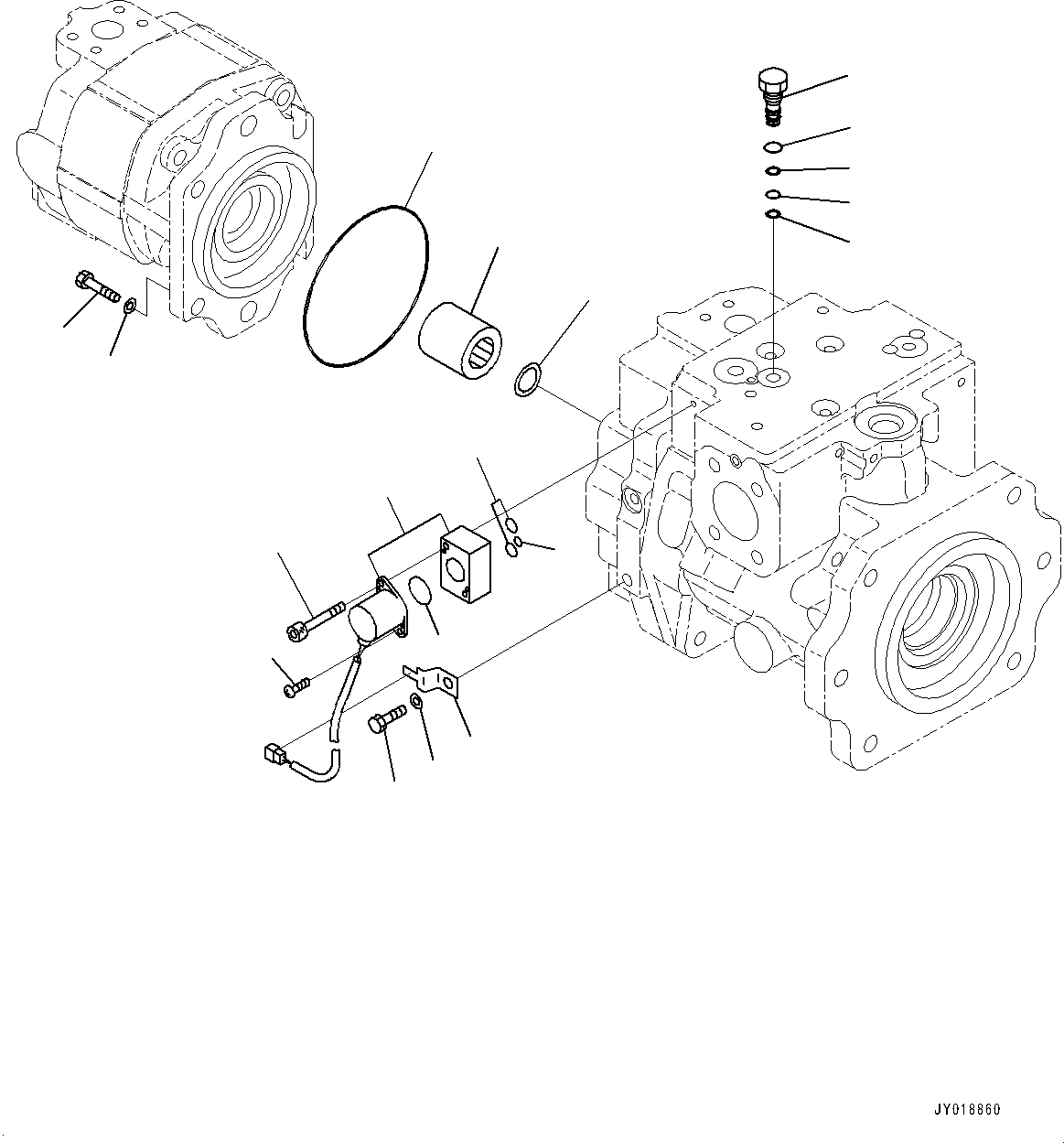 JY018860