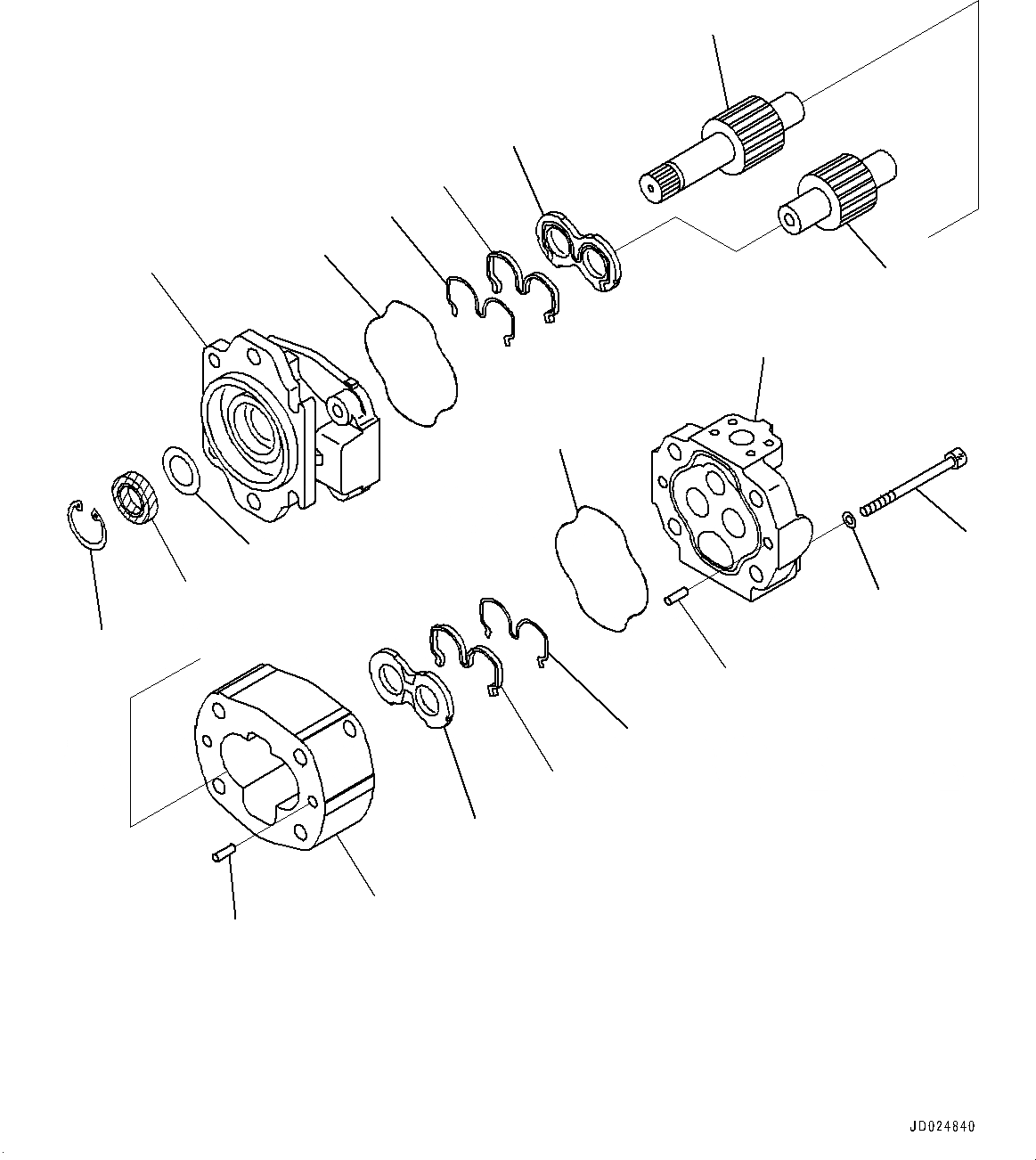 JD024840