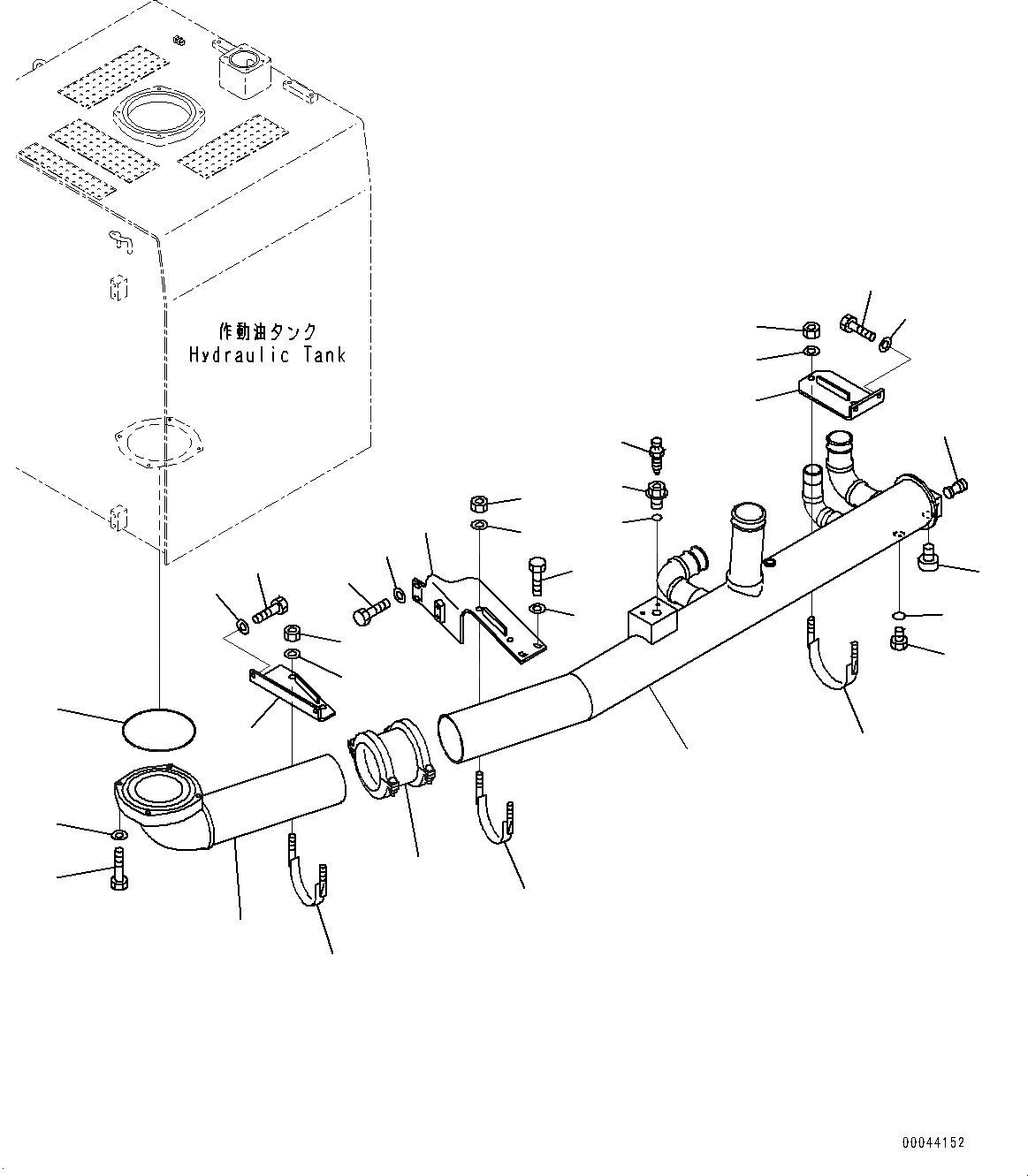 作動油タンク
Hydraulic Tank

00044152