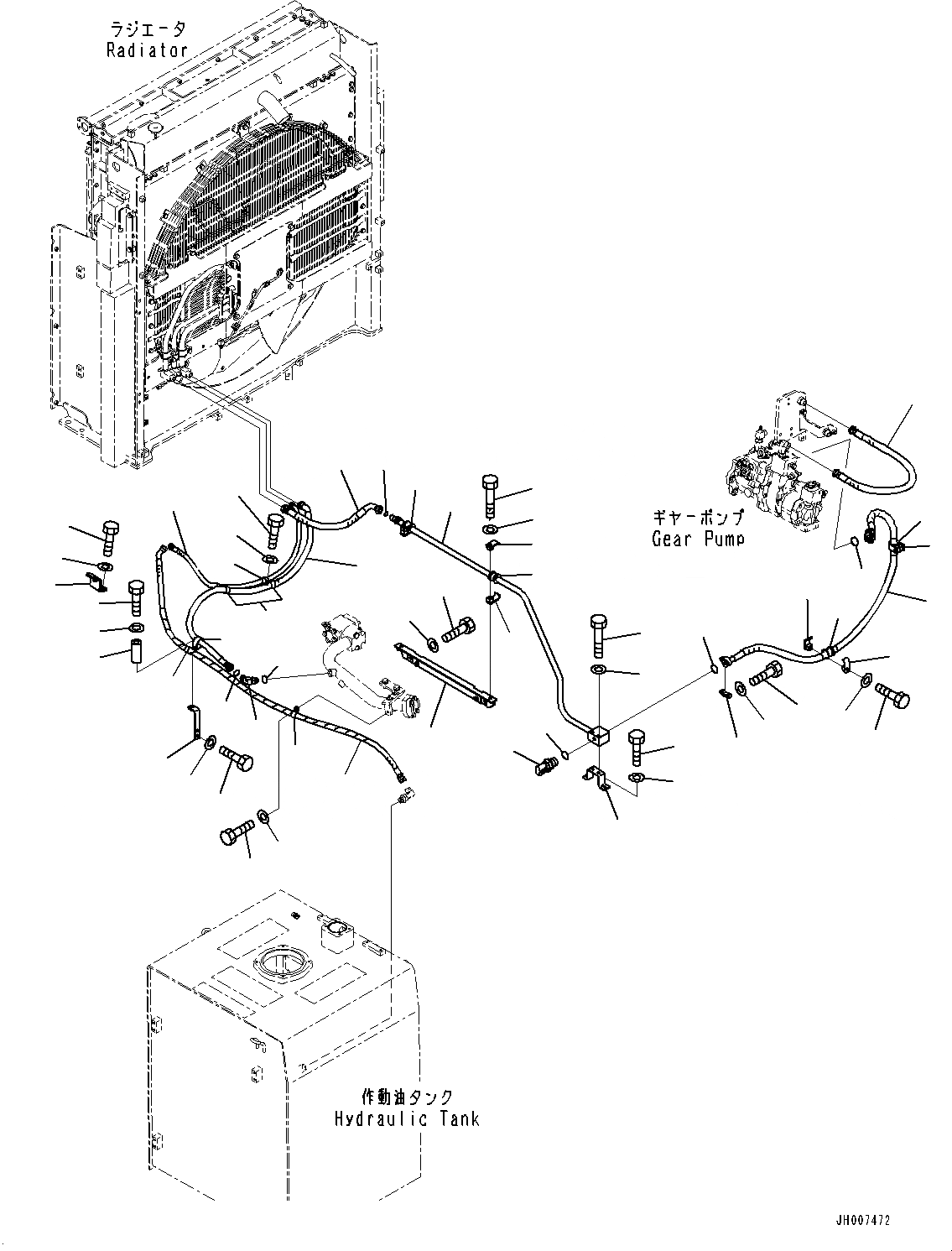 ラジエータ
Radiator

ギヤーポンプ
Gear Pump

作動油タンク
Hydraulic Tank

JH007472