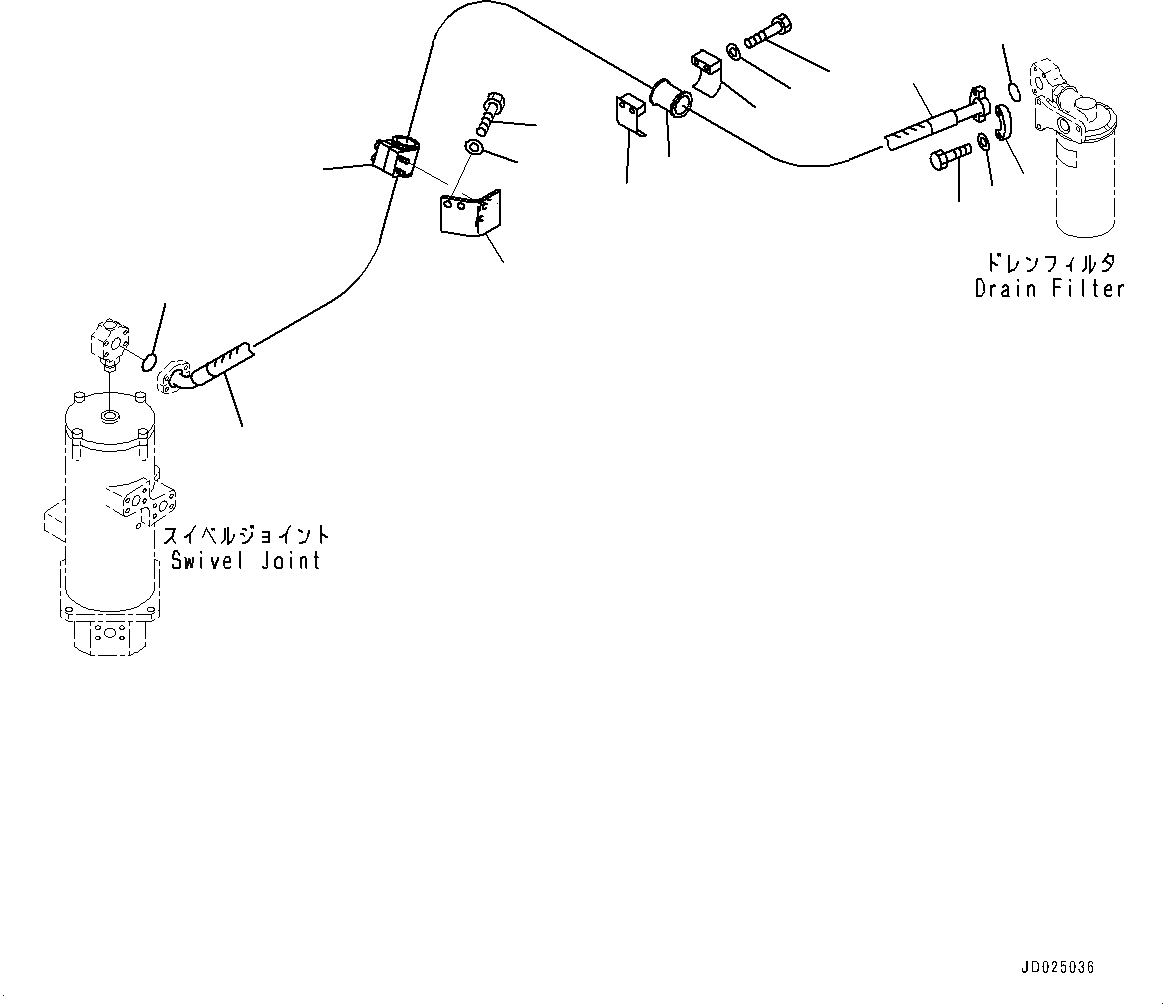 ドレンフィルタ
Drain Filter

スイベルジョイント
Swivel Joint

JD025036