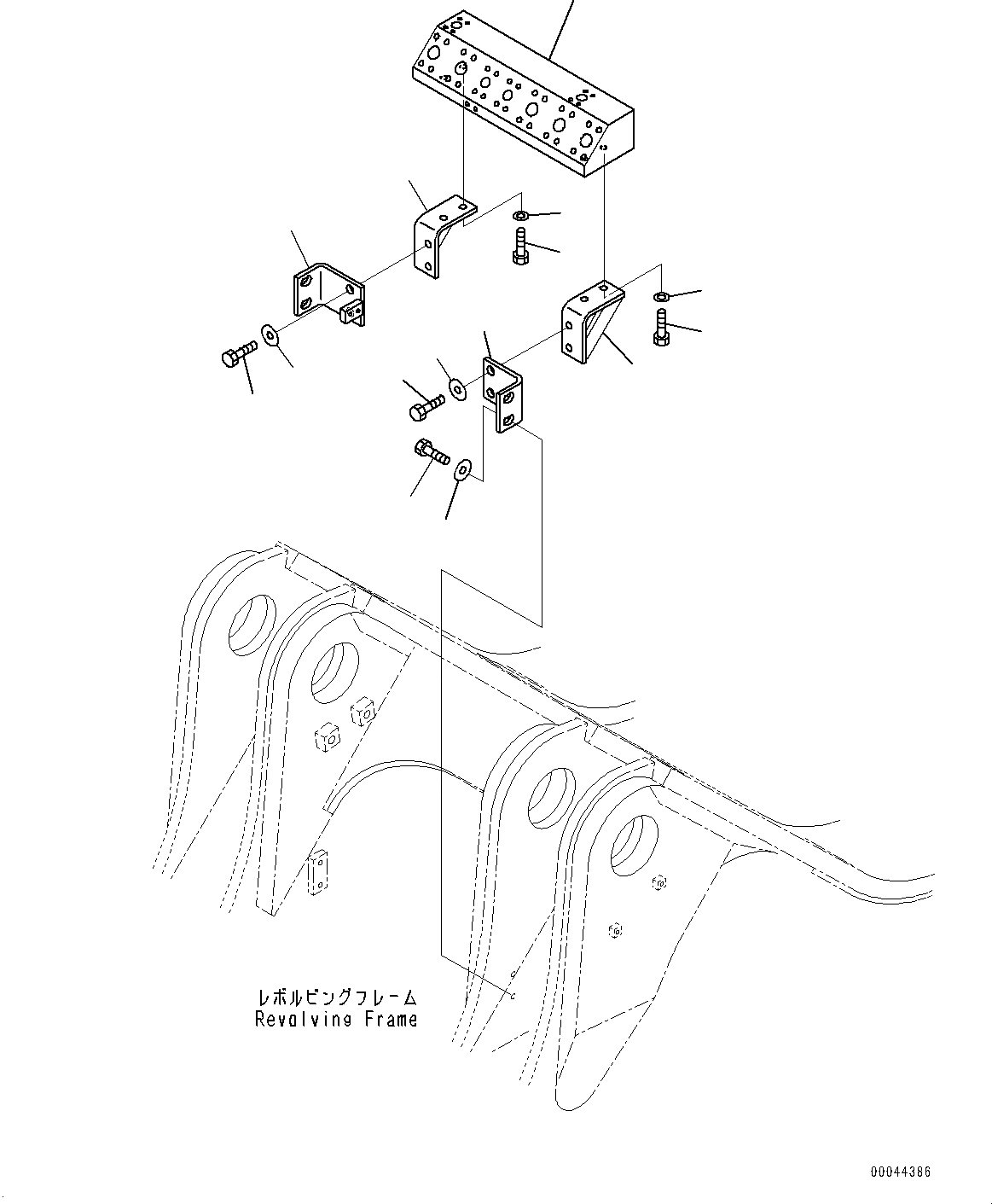 レボルビングフレーム
Revolving Frame

00044386