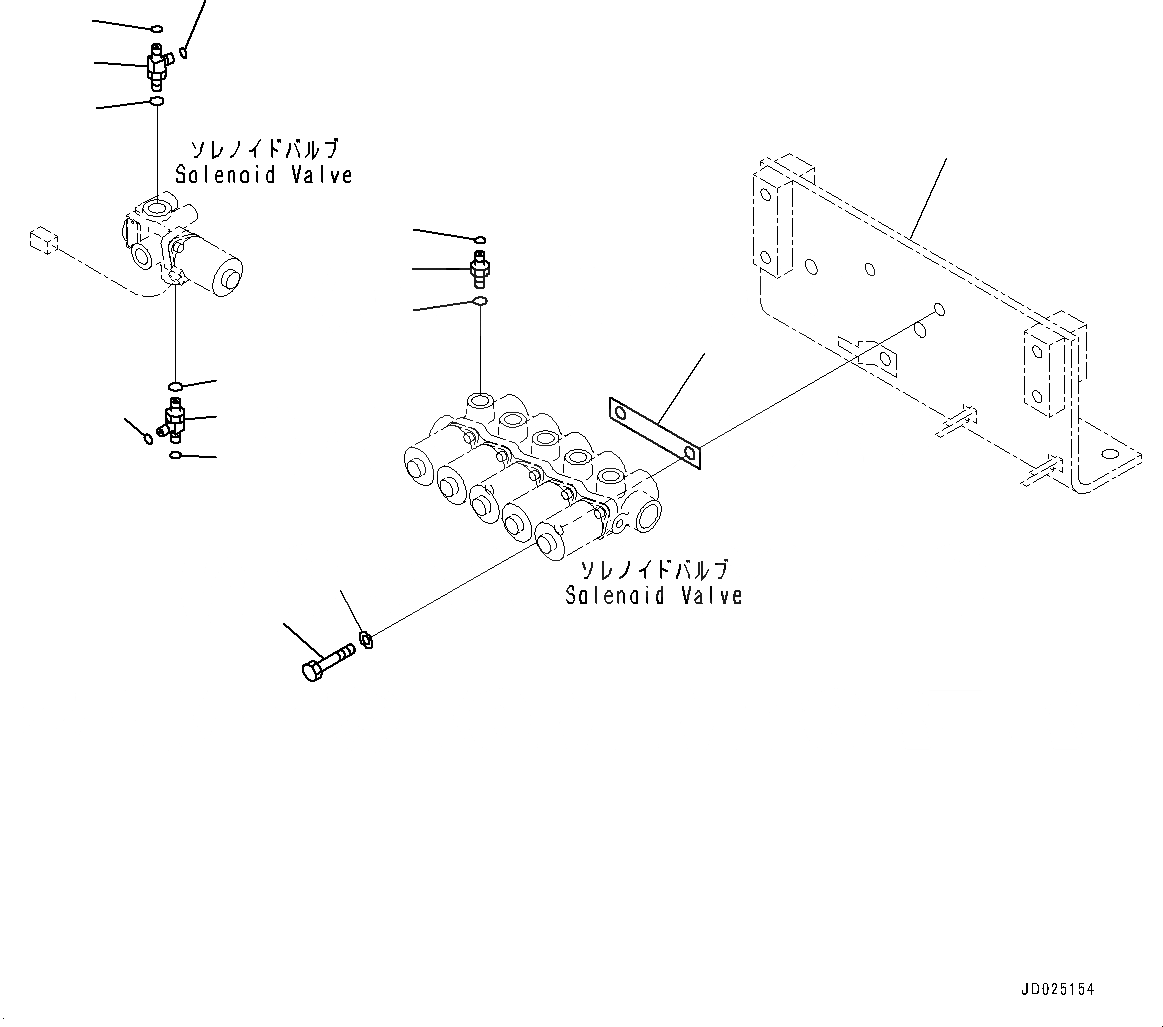 ソレノイドバルブ
Solenoid Valve

ソレノイドバルブ
Solenoid Valve

JD025154