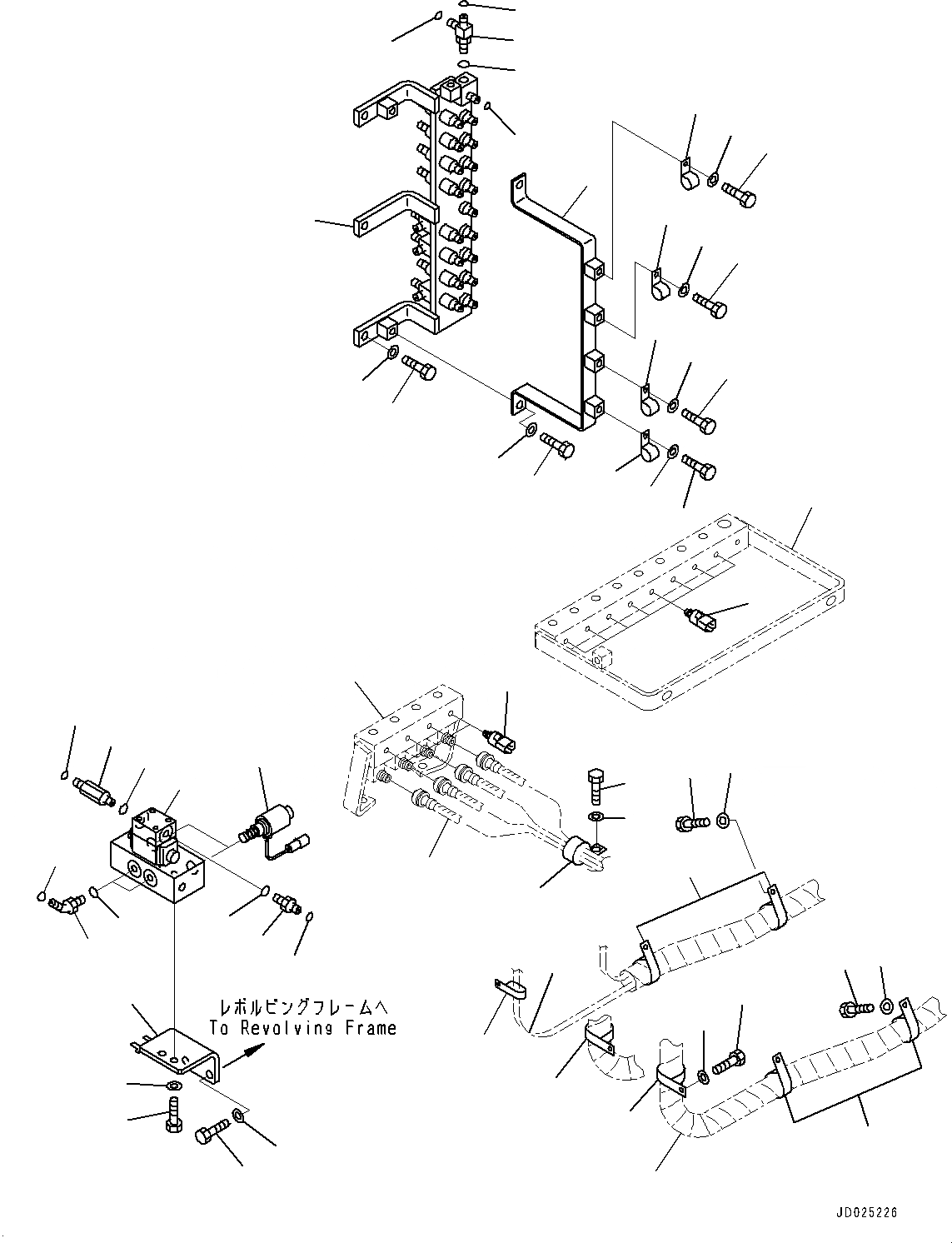 レボルビングフレームへ
To Revolving Frame

JD025226