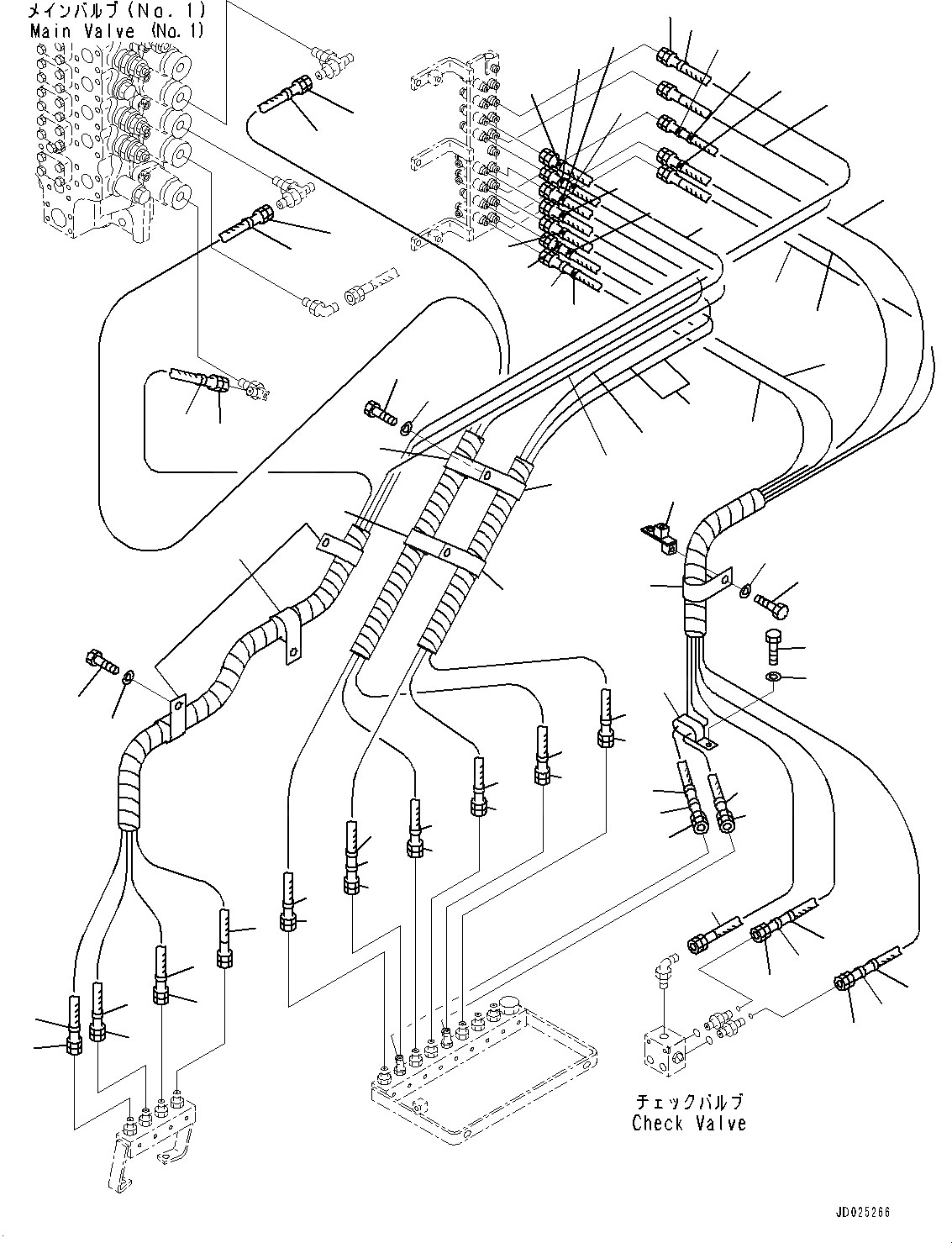 メインバルブ (No. 1)
Main Valve (No. 1)

チェックバルブ
Check Valve

JD025266