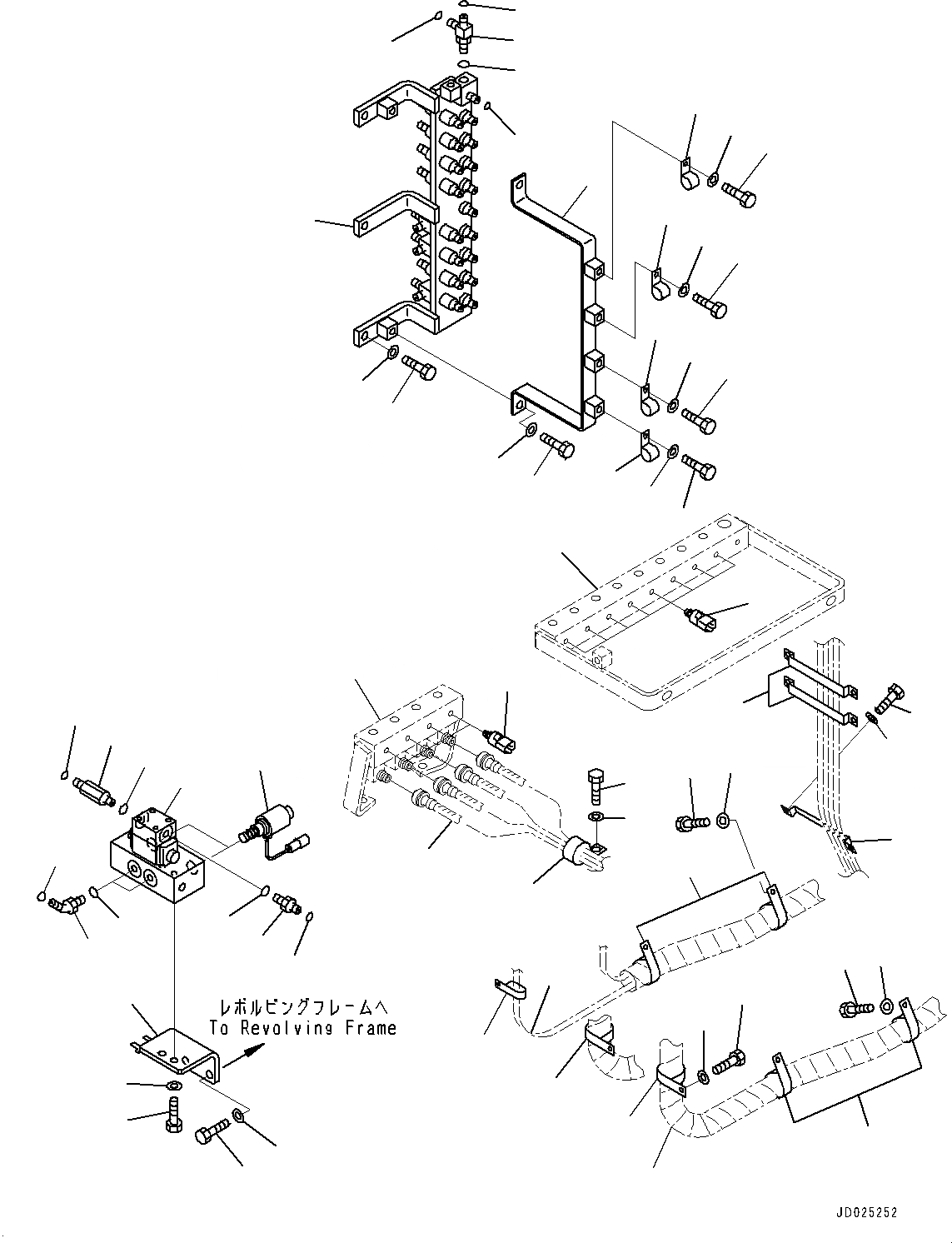 レボルビングフレームへ
To Revolving Frame

JD025252