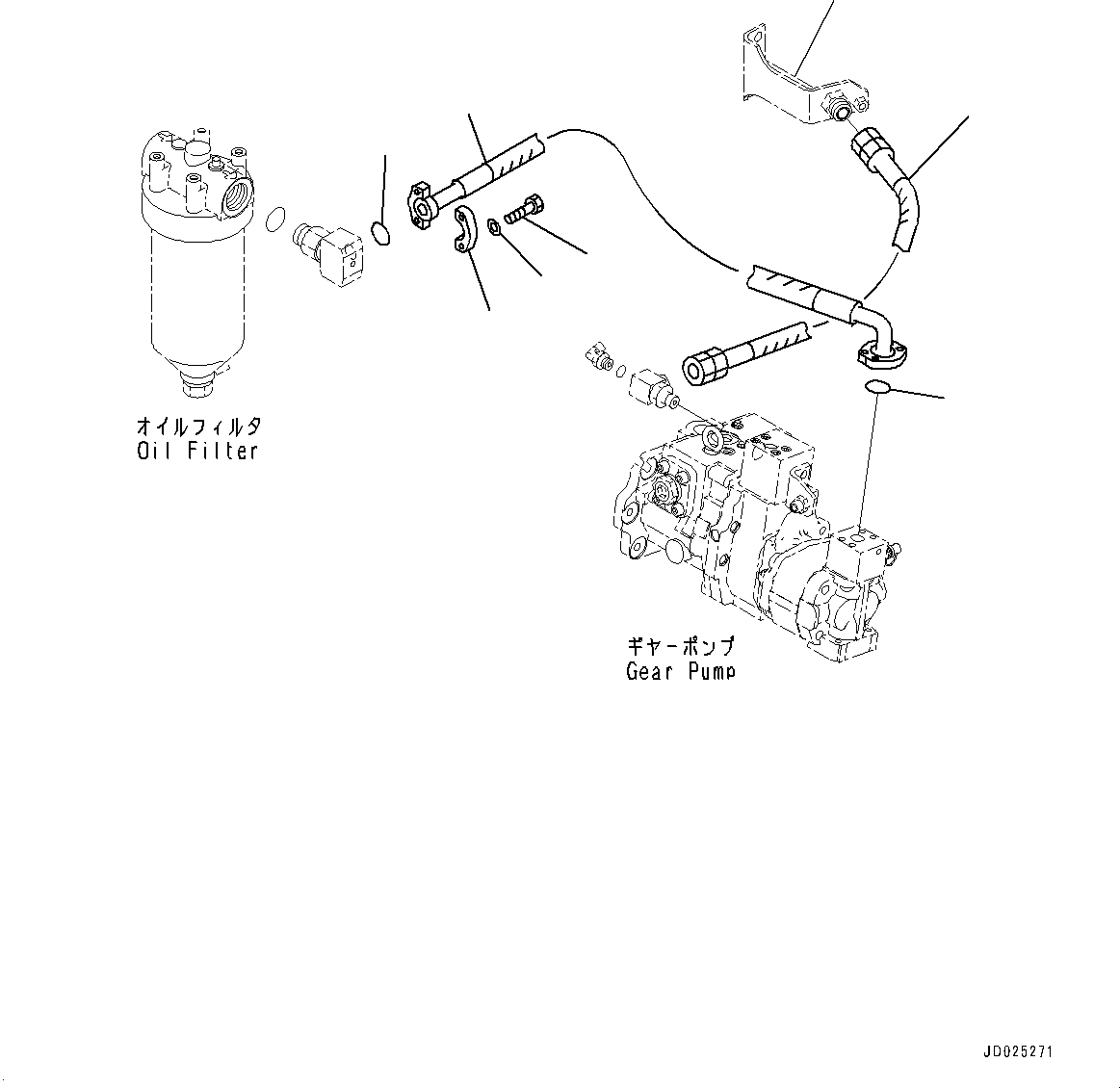 オイルフィルタ
Oil Filter

ギヤーポンプ
Gear Pump

JD025271