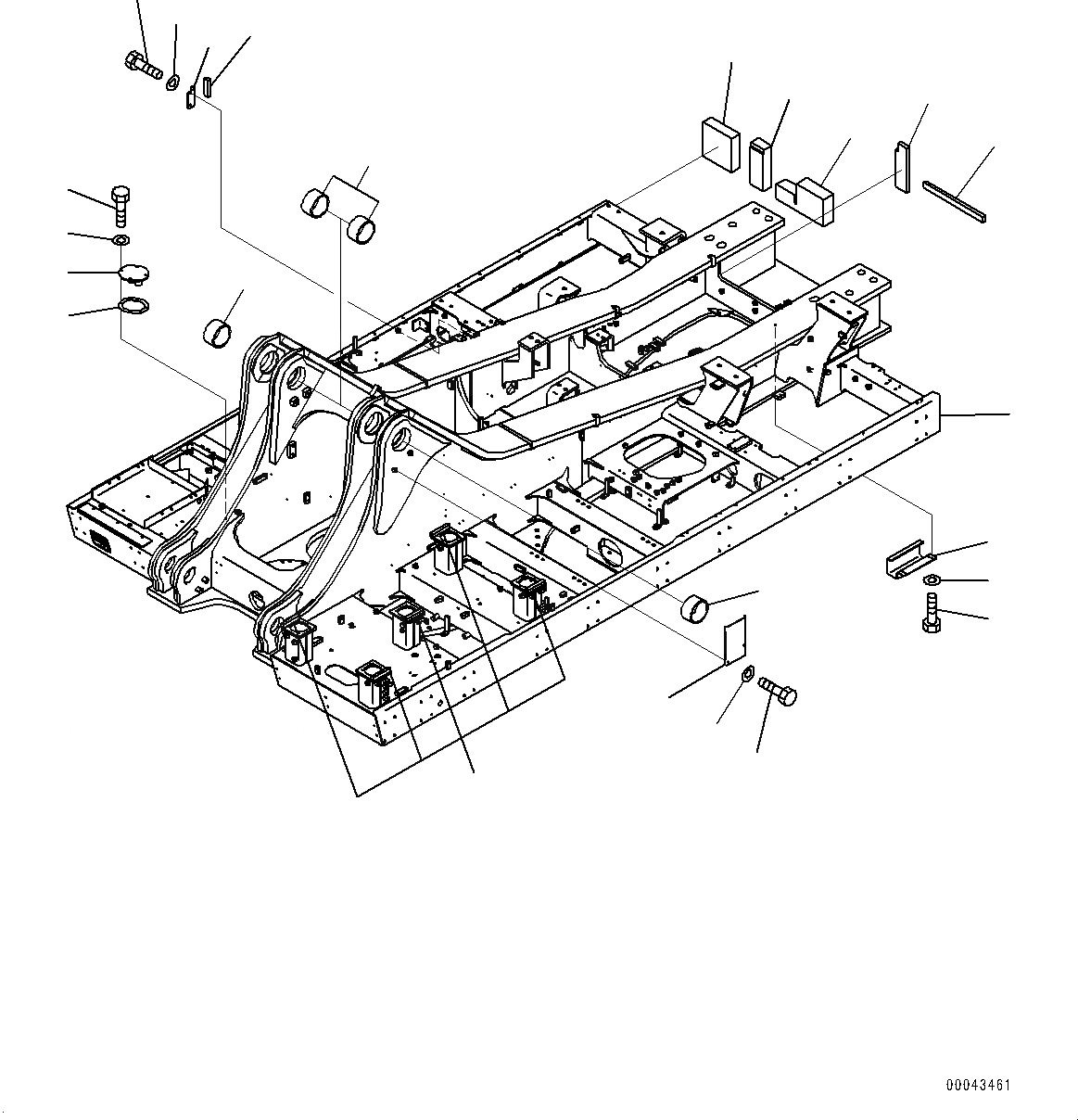 00043461