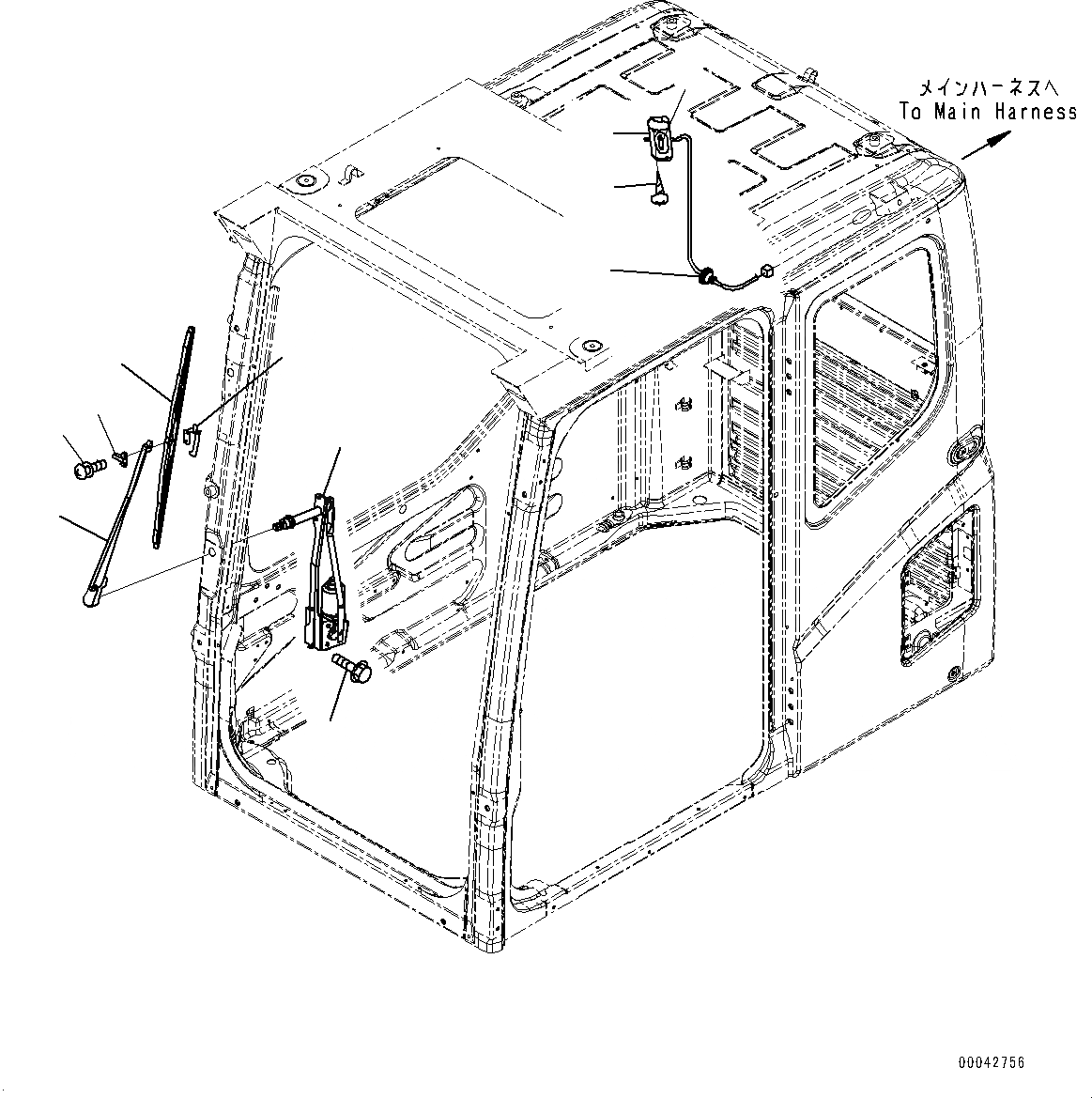 メインハーネスへ
To Main Harness

00042756