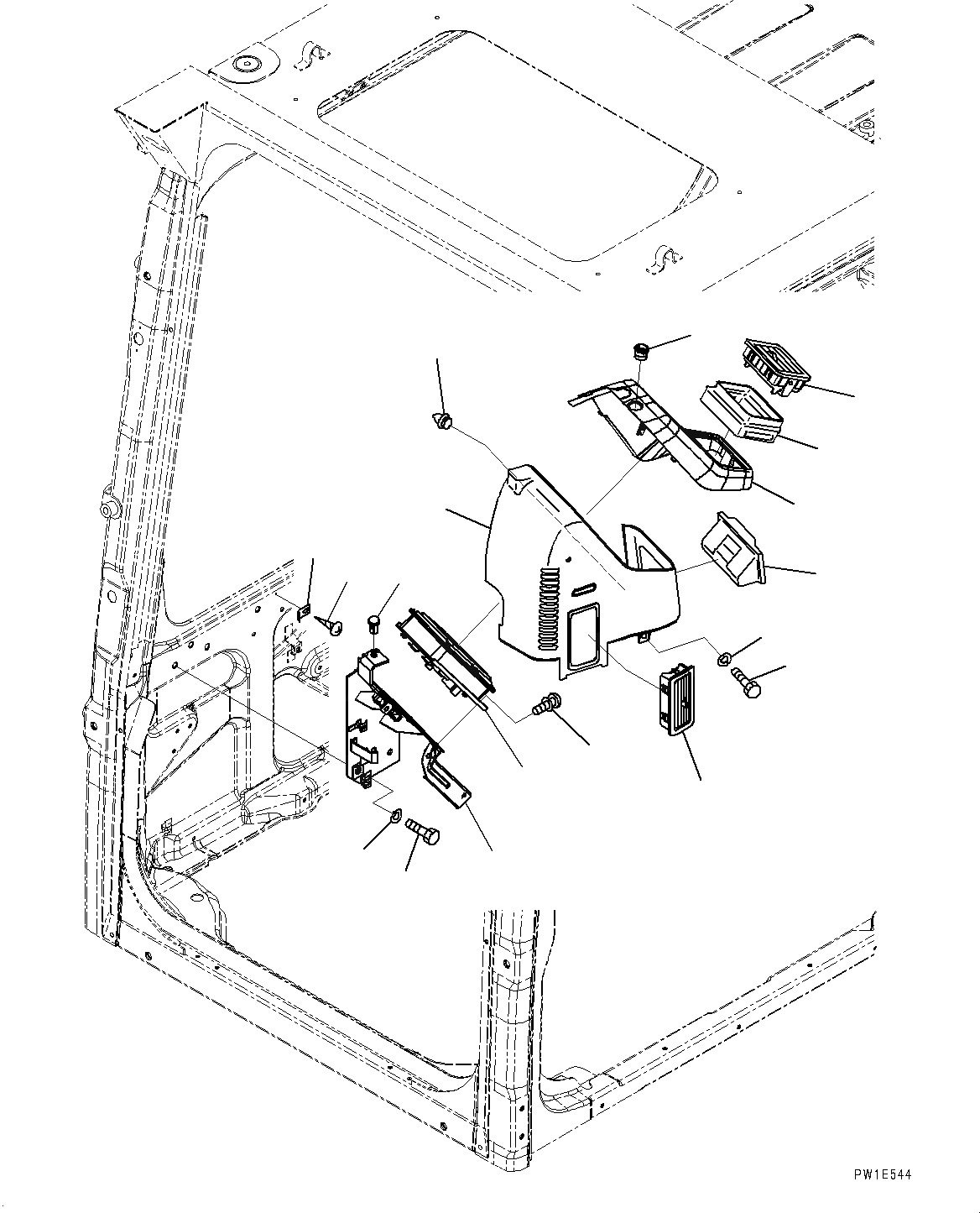 PW1E544