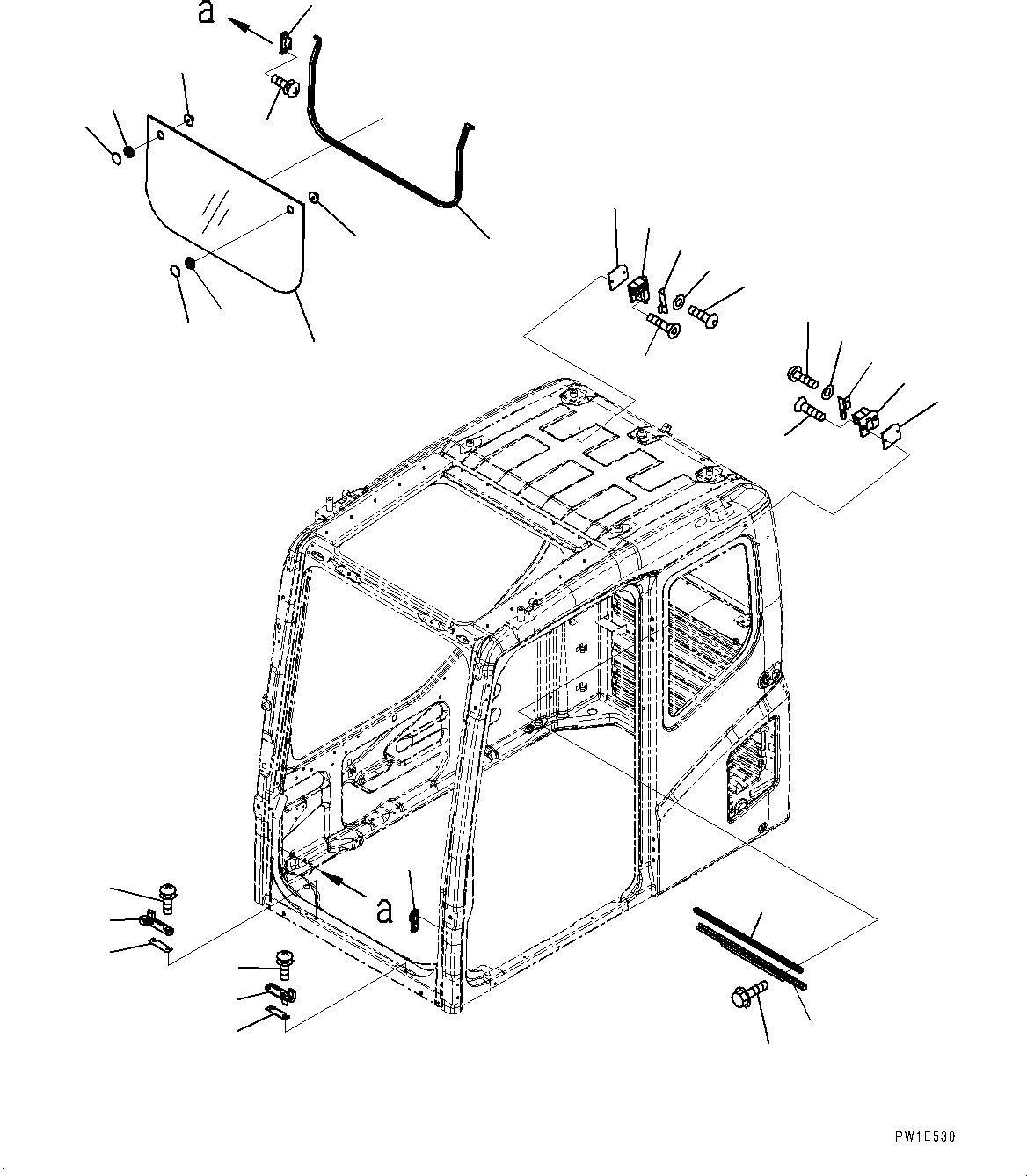 a

a

PW1E530