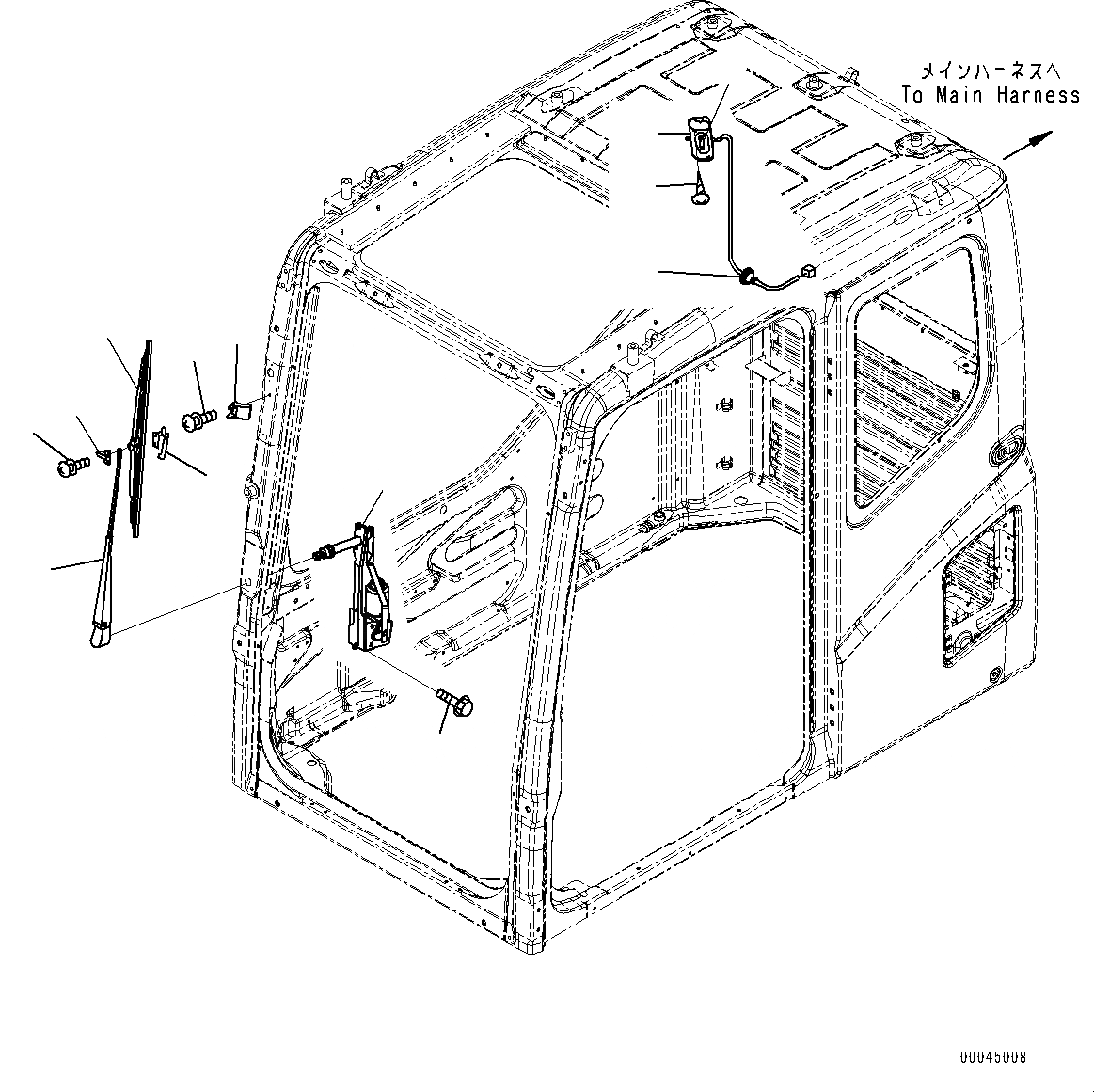 メインハーネスへ
To Main Harness

00045008