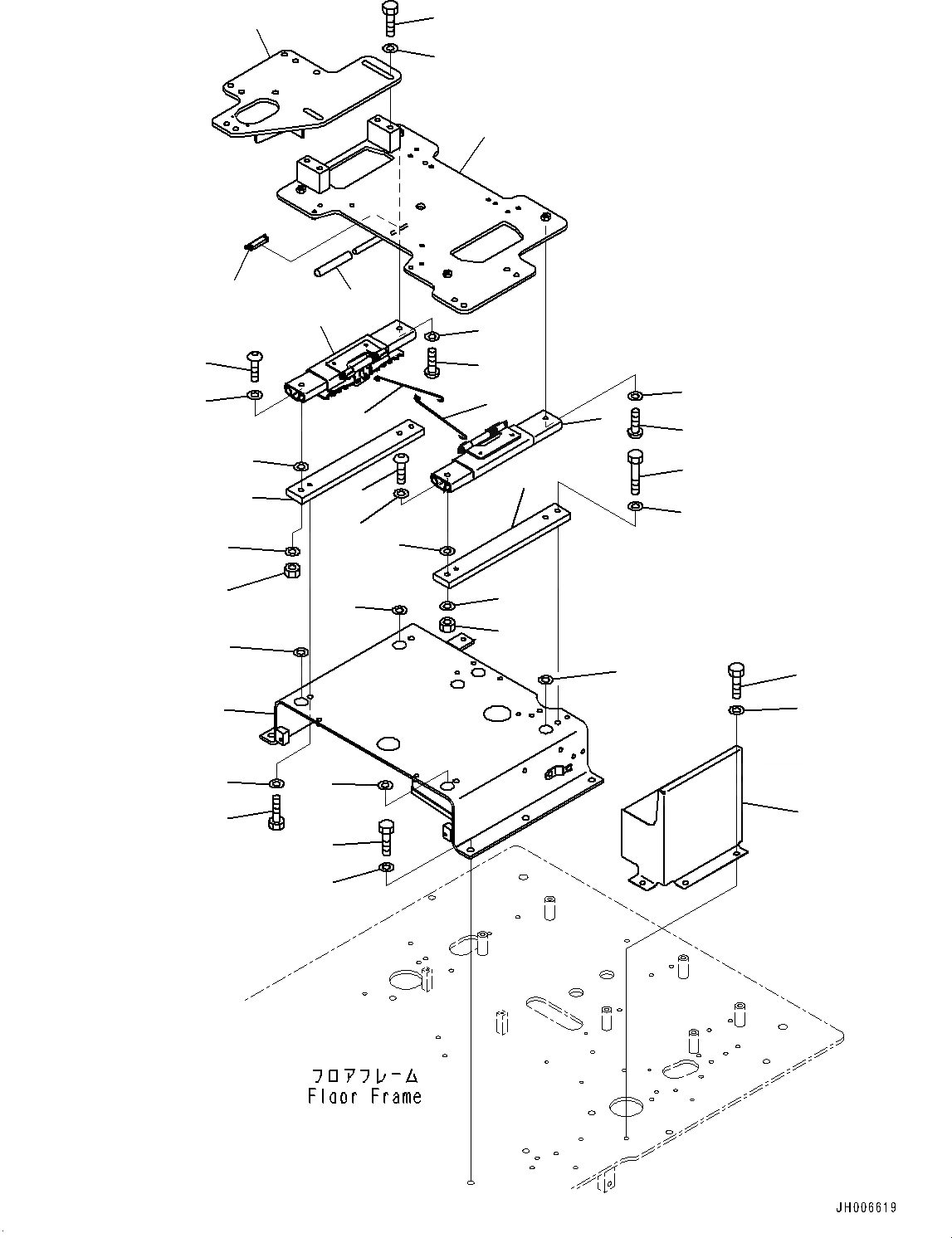 フロアフレーム
Floor Frame

JH006619