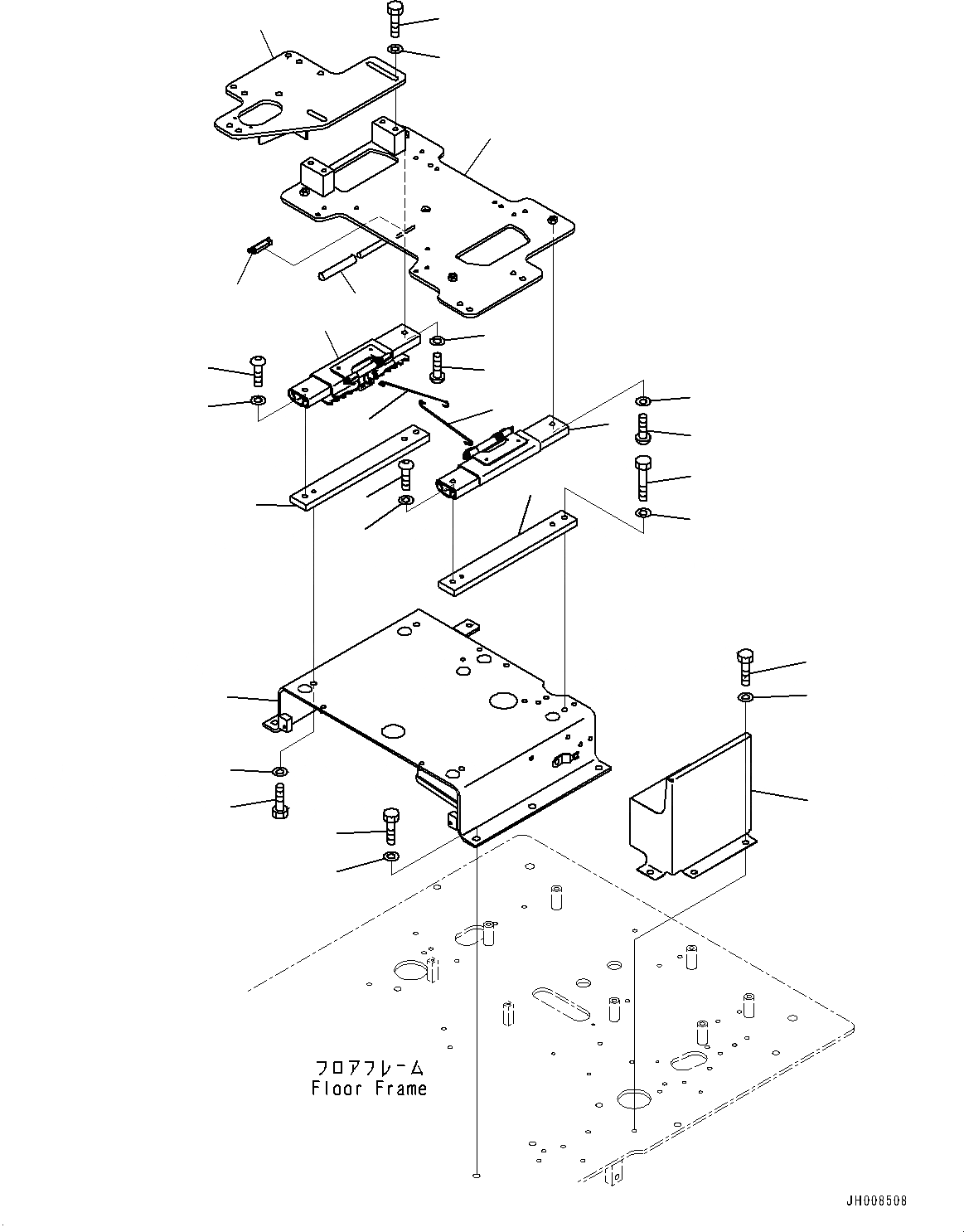 フロアフレーム
Floor Frame

JH008508