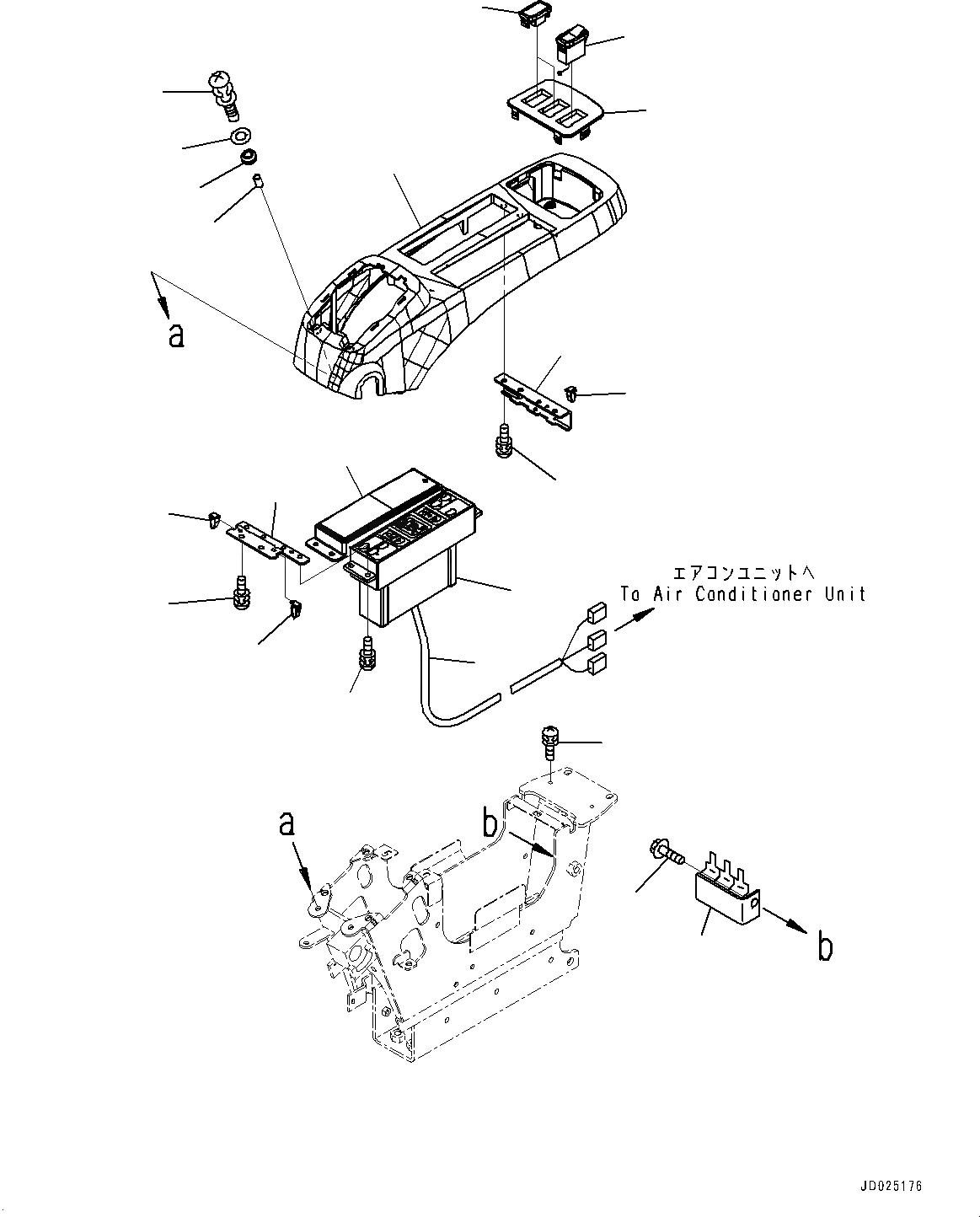 a

エアコンユニットへ
To Air Conditioner Unit

a

b

b

JD025176