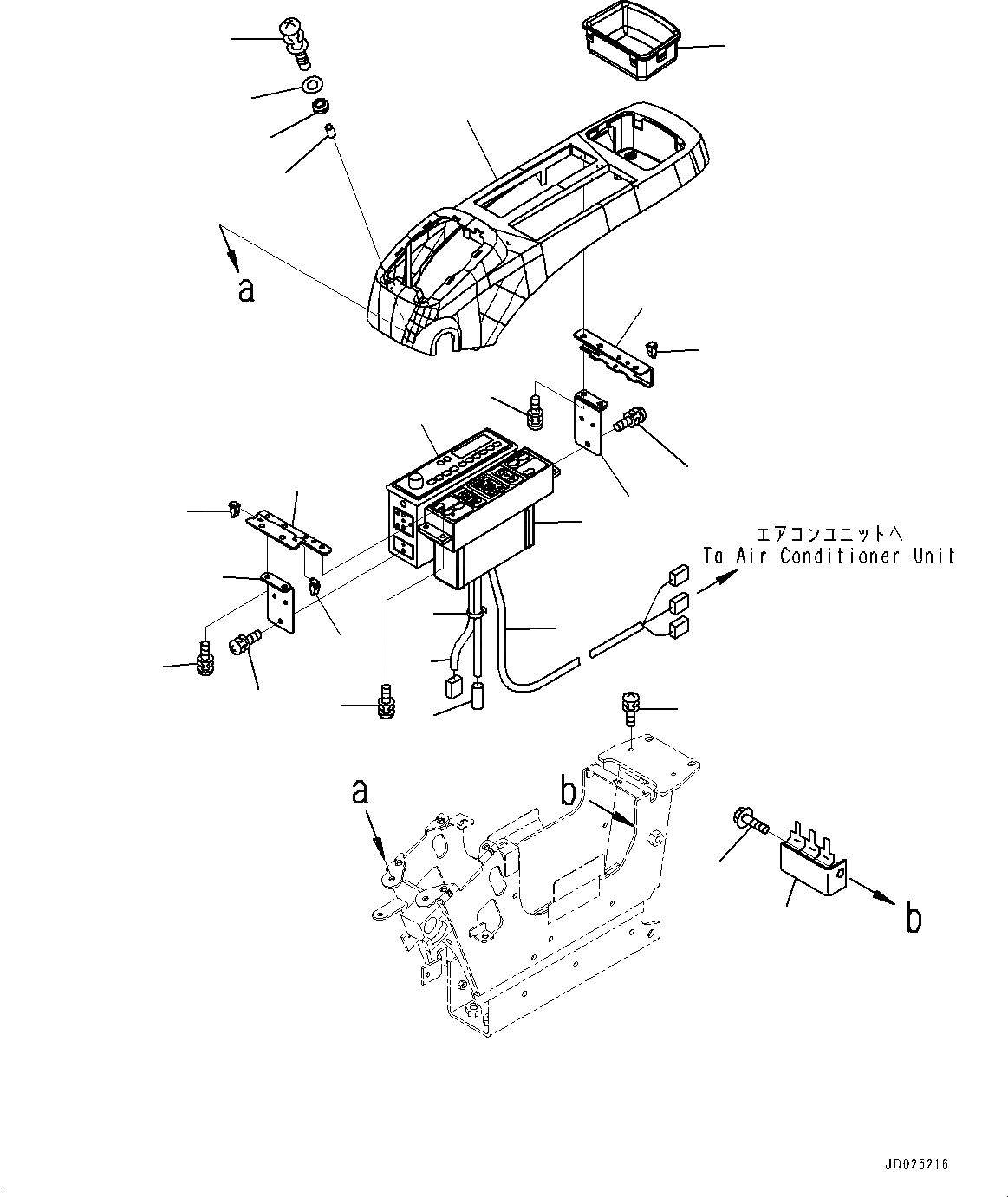 a

エアコンユニットへ
To Air Conditioner Unit

a

b

b

JD025216