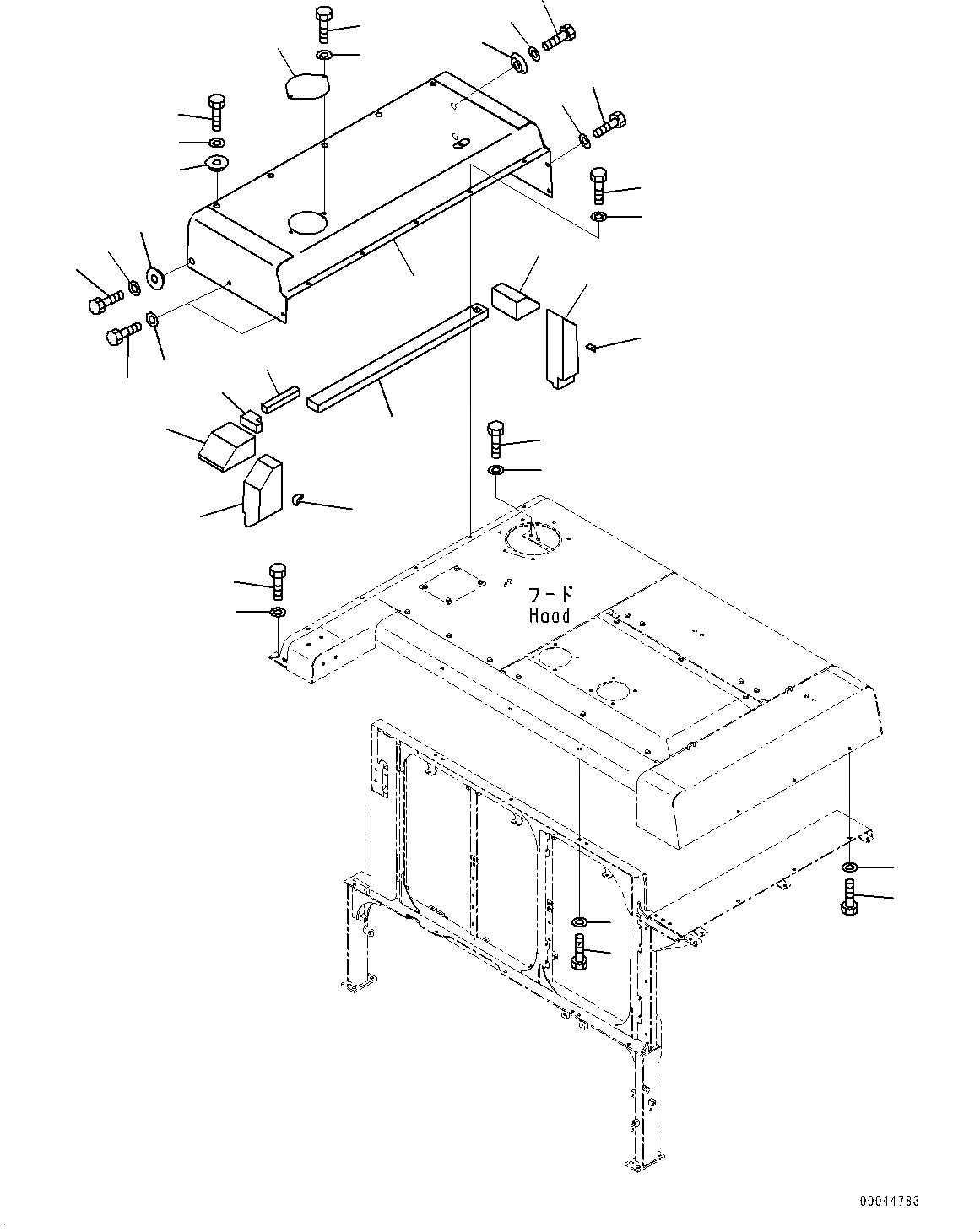 フード
Hood

00044783