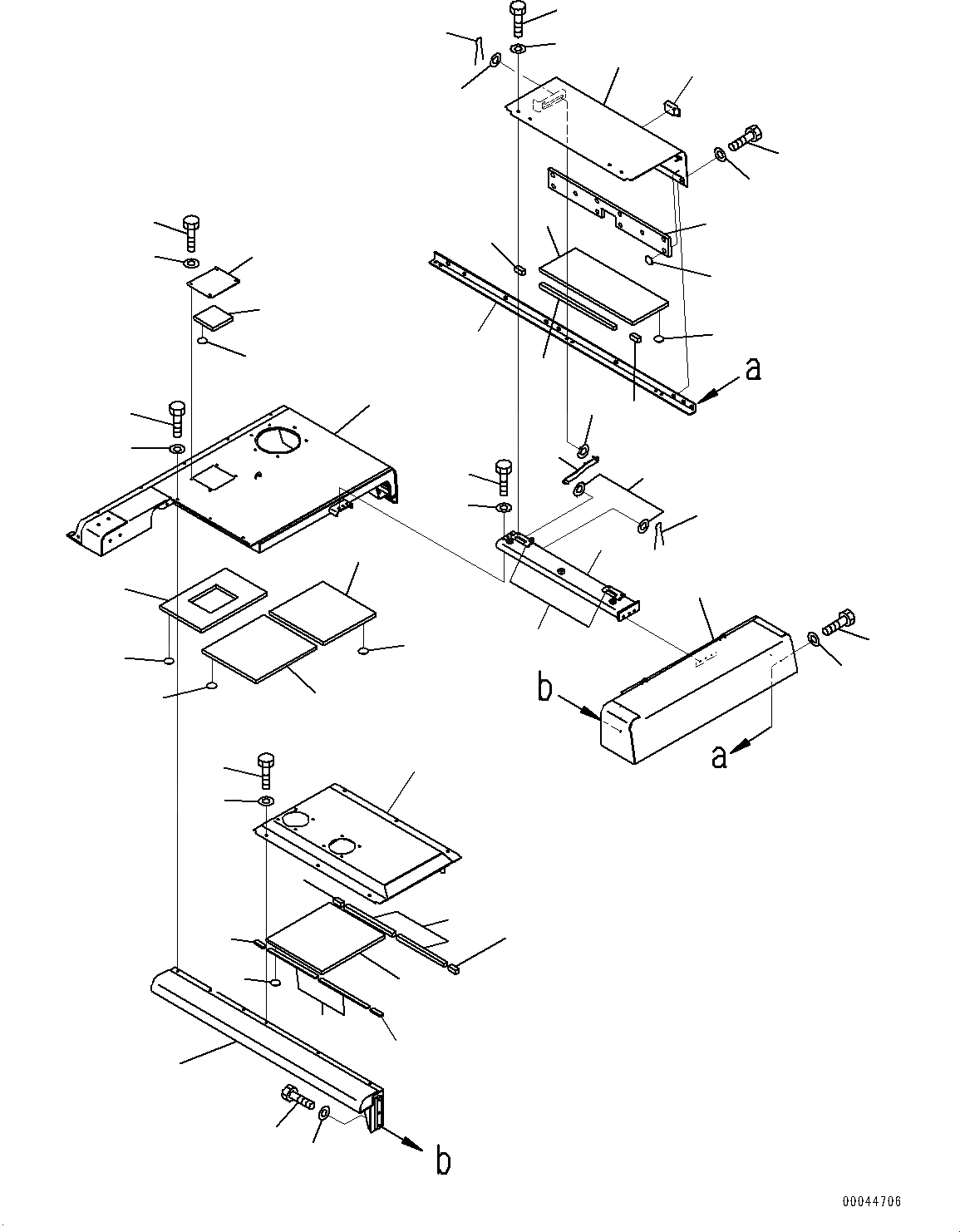 a

b

a

b

00044706