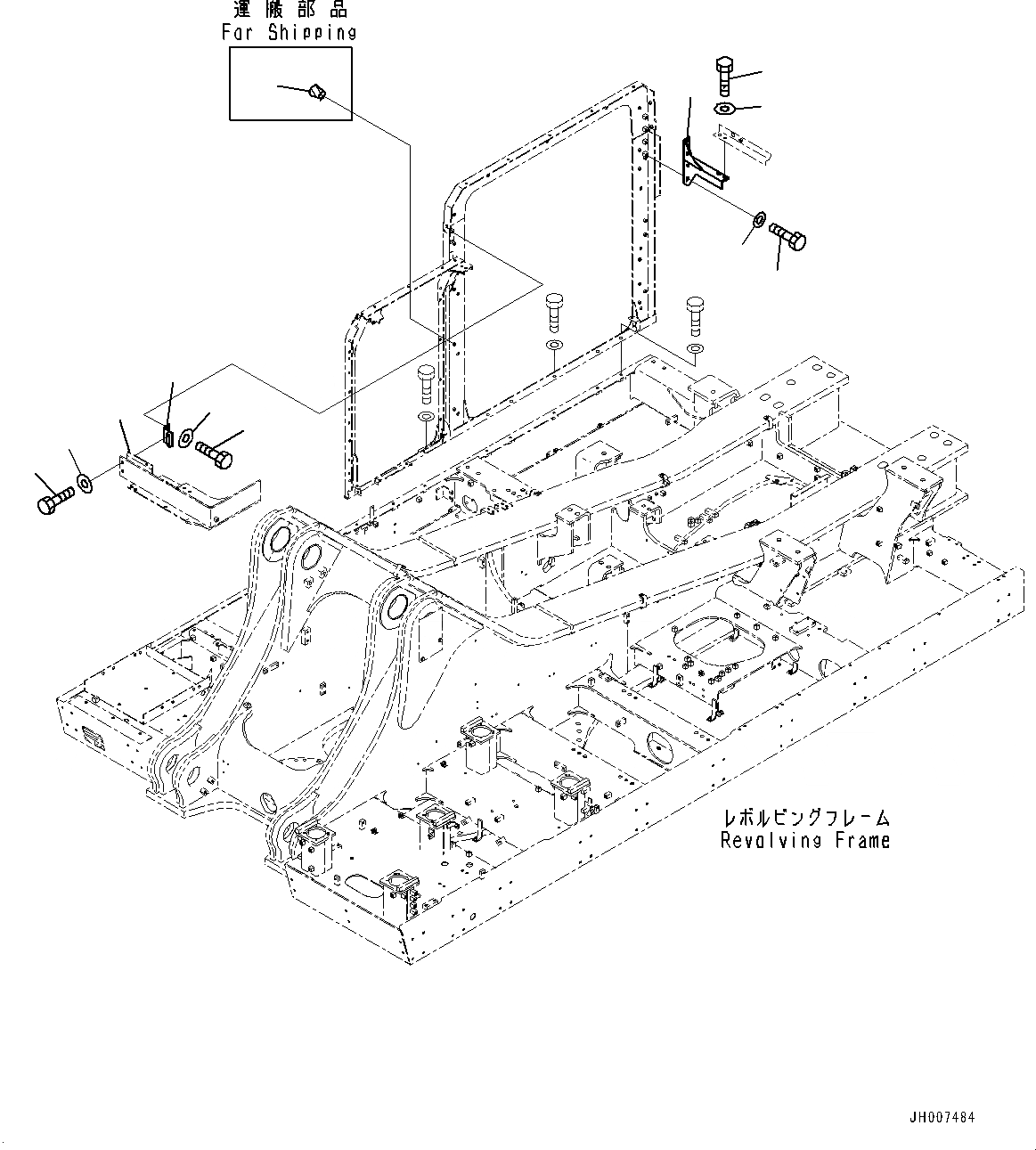 運搬部品
For Shipping

レボルビングフレーム
Revolving Frame

JH007484