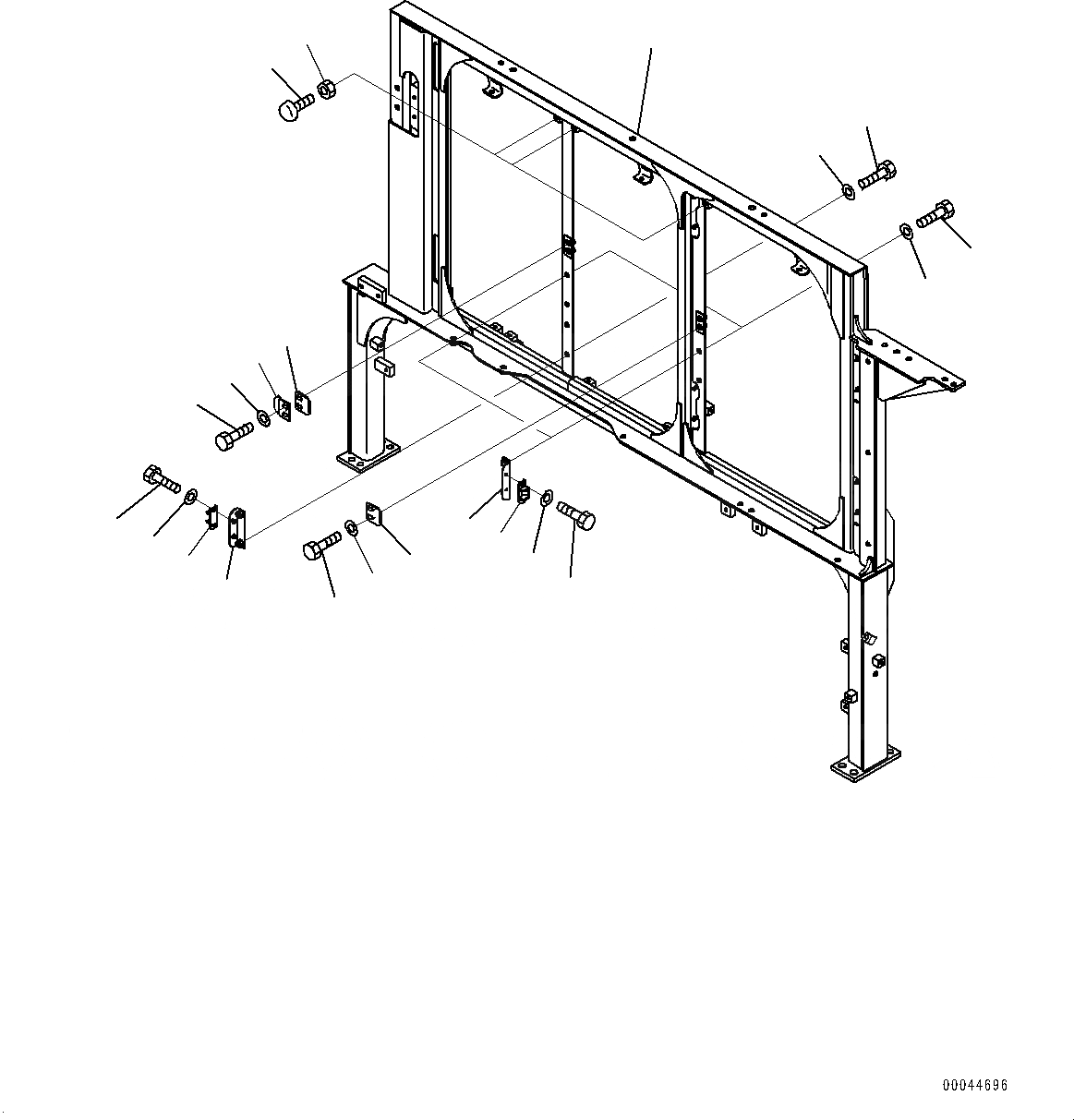 00044696