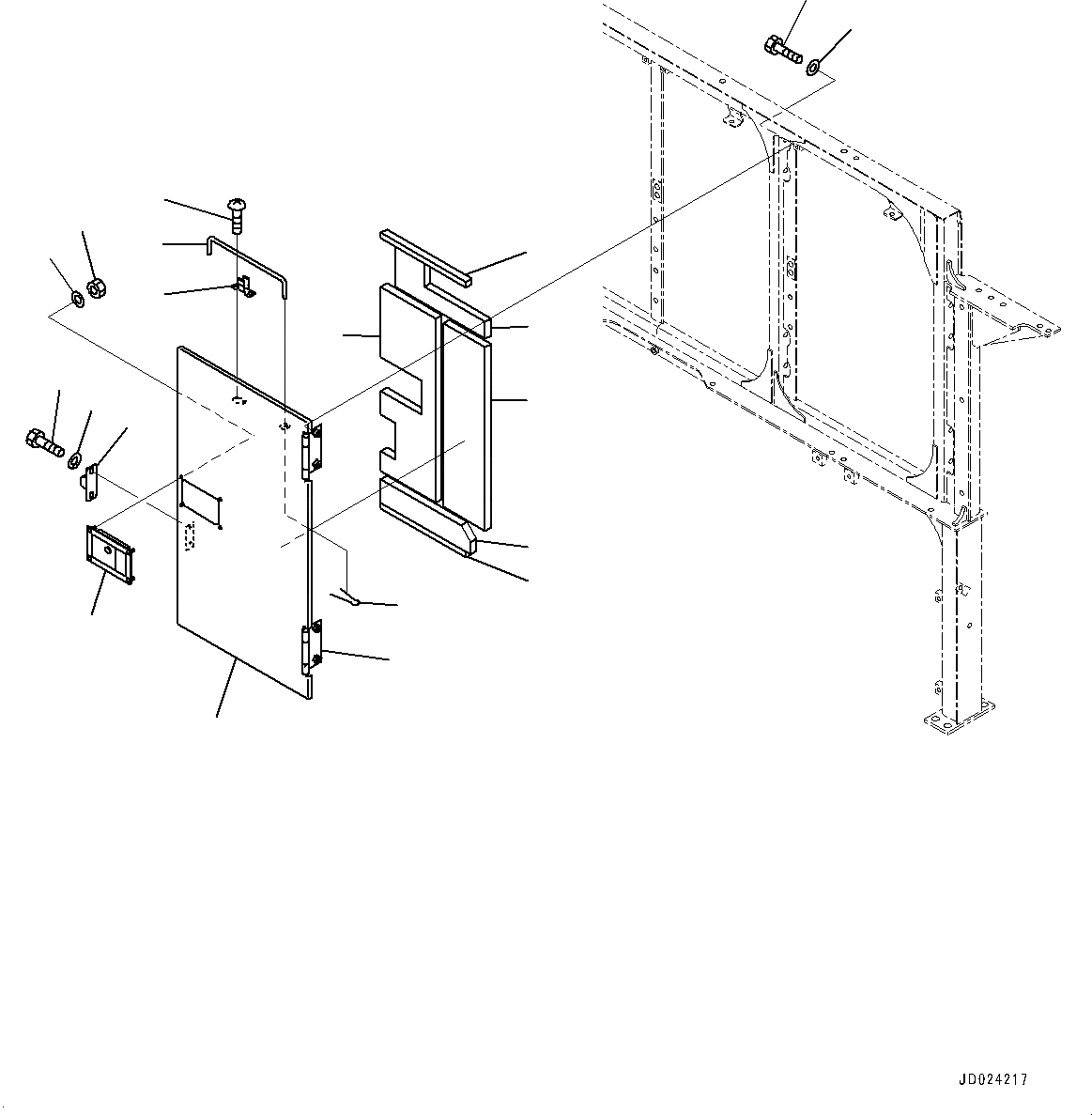 JD024217