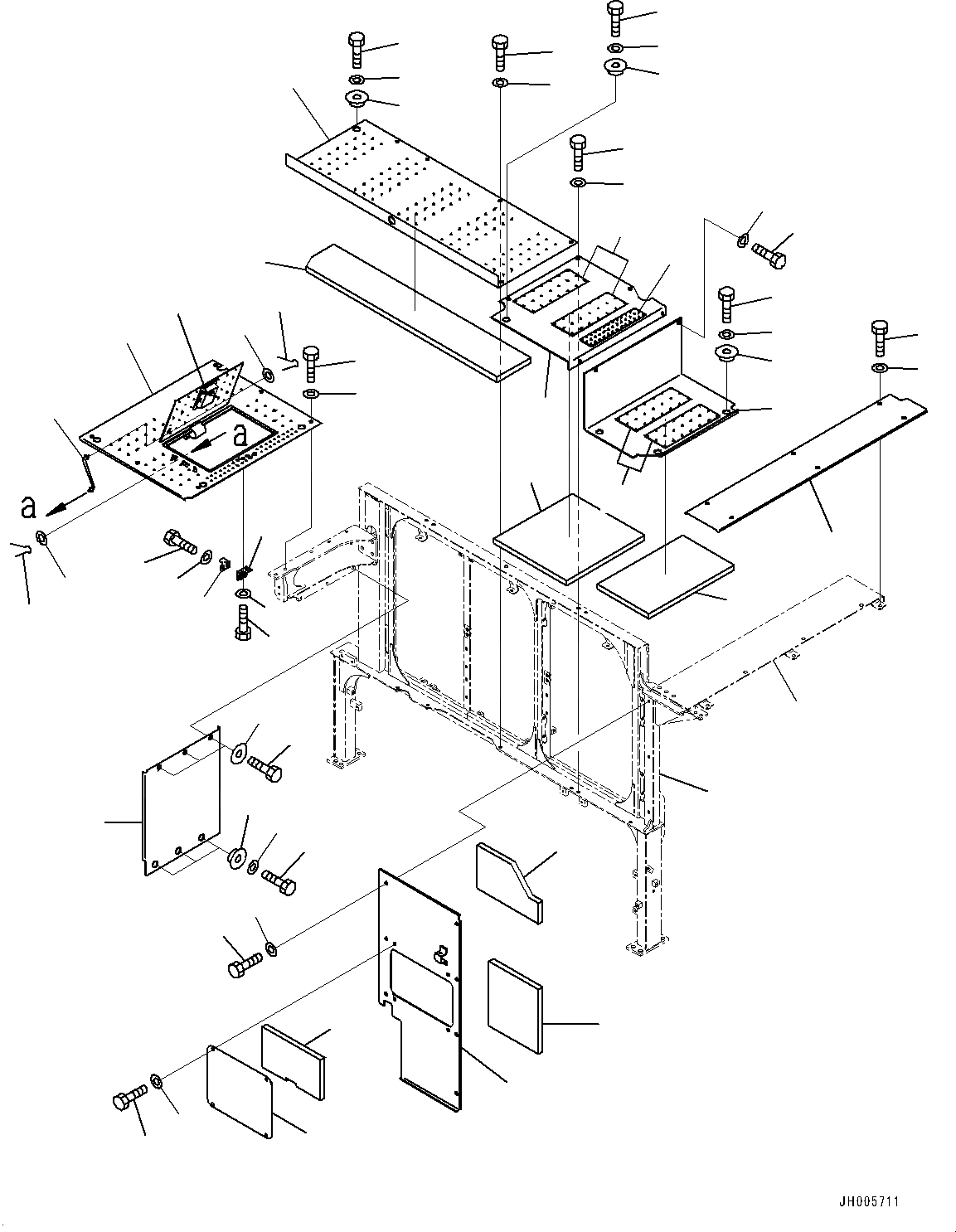 a

a

JH005711