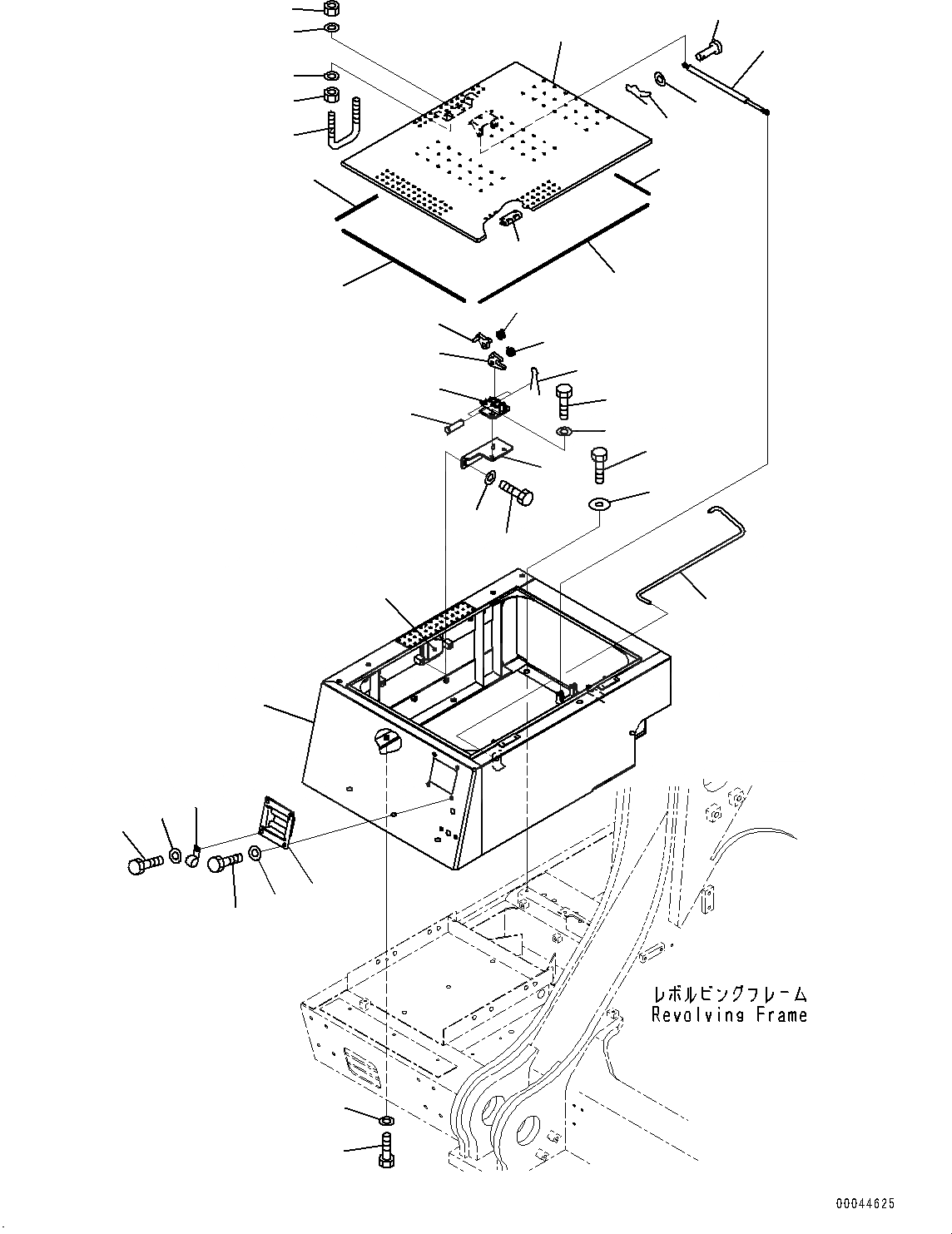 レボルビングフレーム
Revolving Frame

00044625