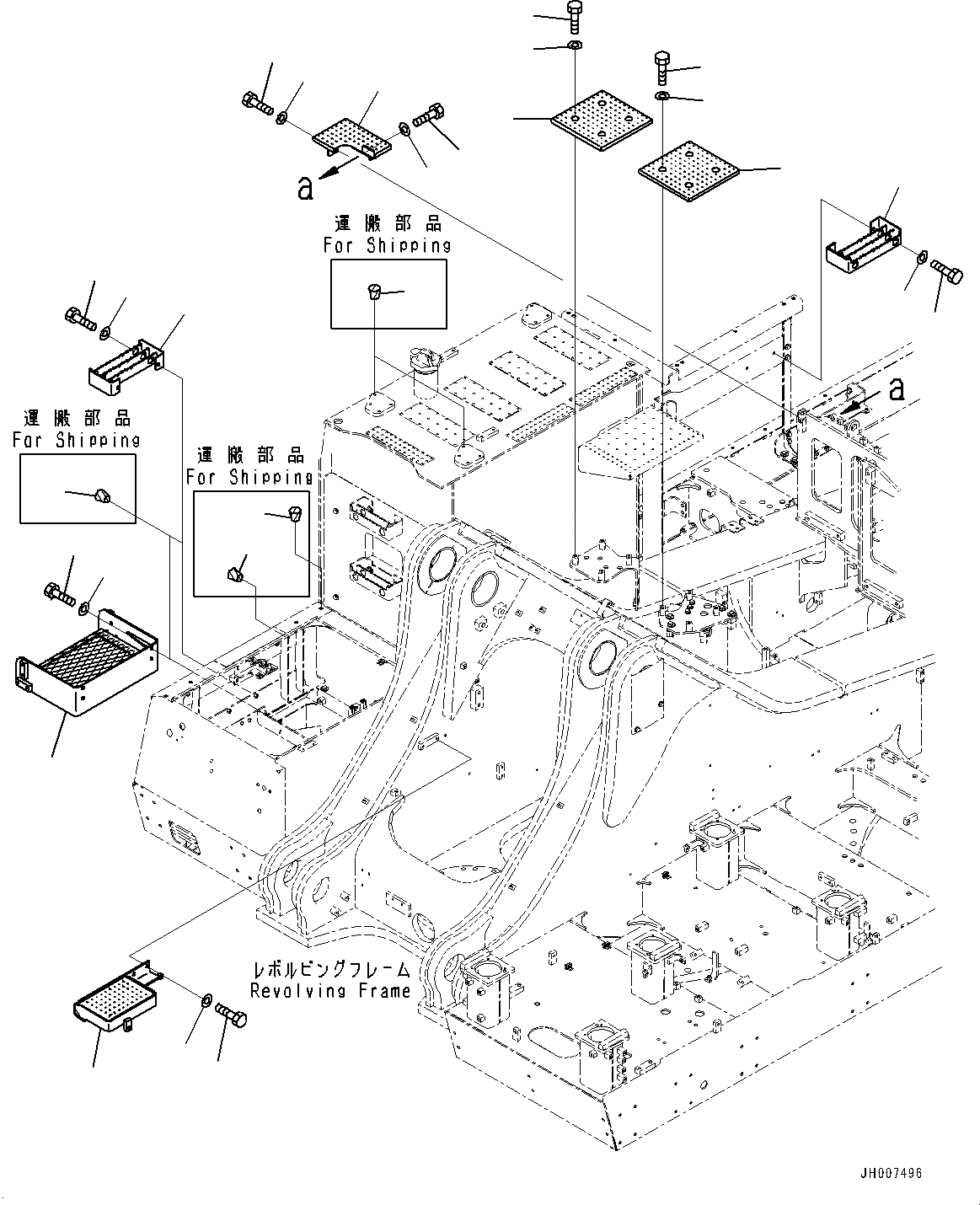 a

運搬部品
For Shipping

a

運搬部品
For Shipping

運搬部品
For Shipping

レボルビングフレーム
Revolving Frame

JH007496