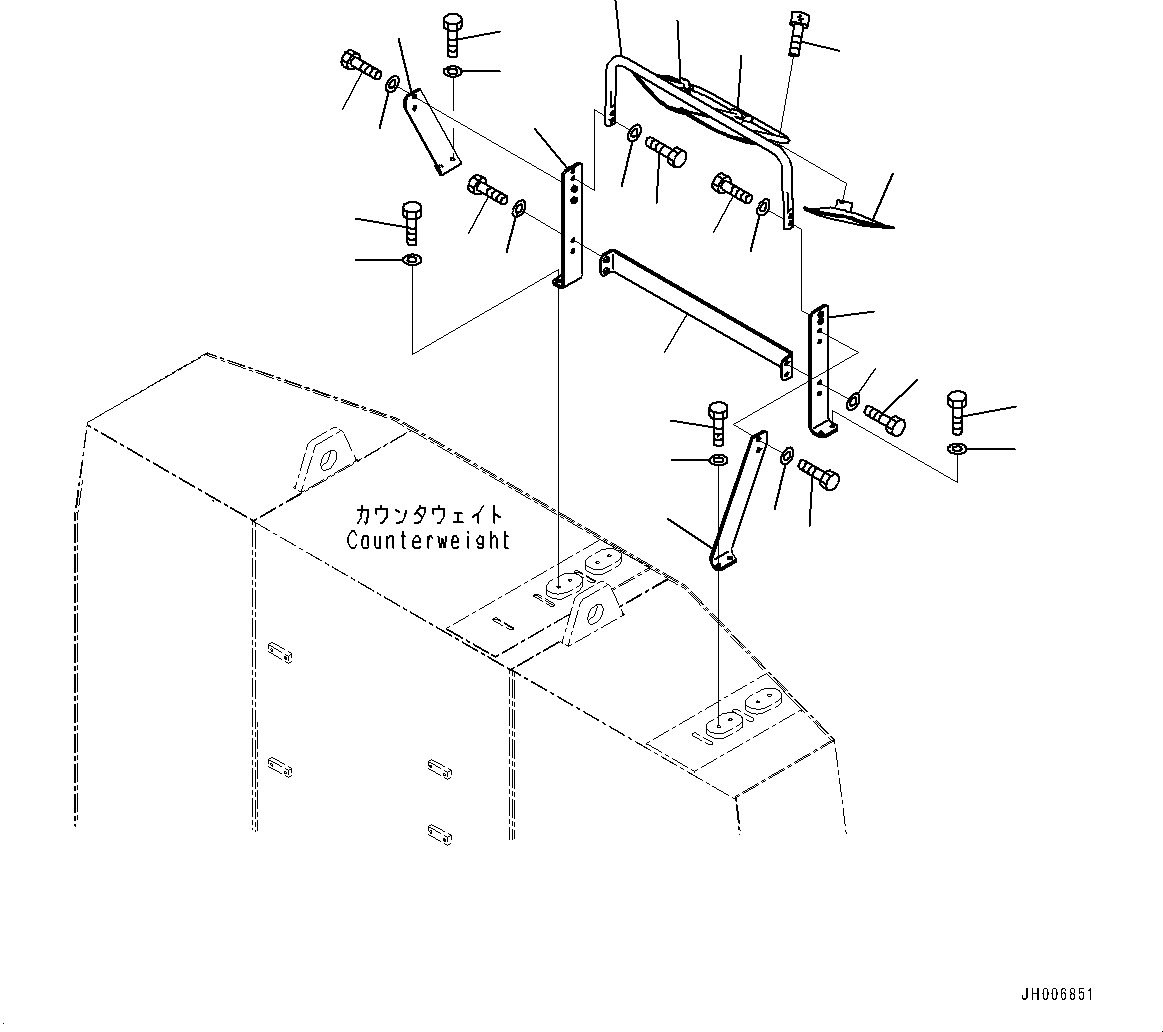 カウンタウェイト
Counterweight

JH006851