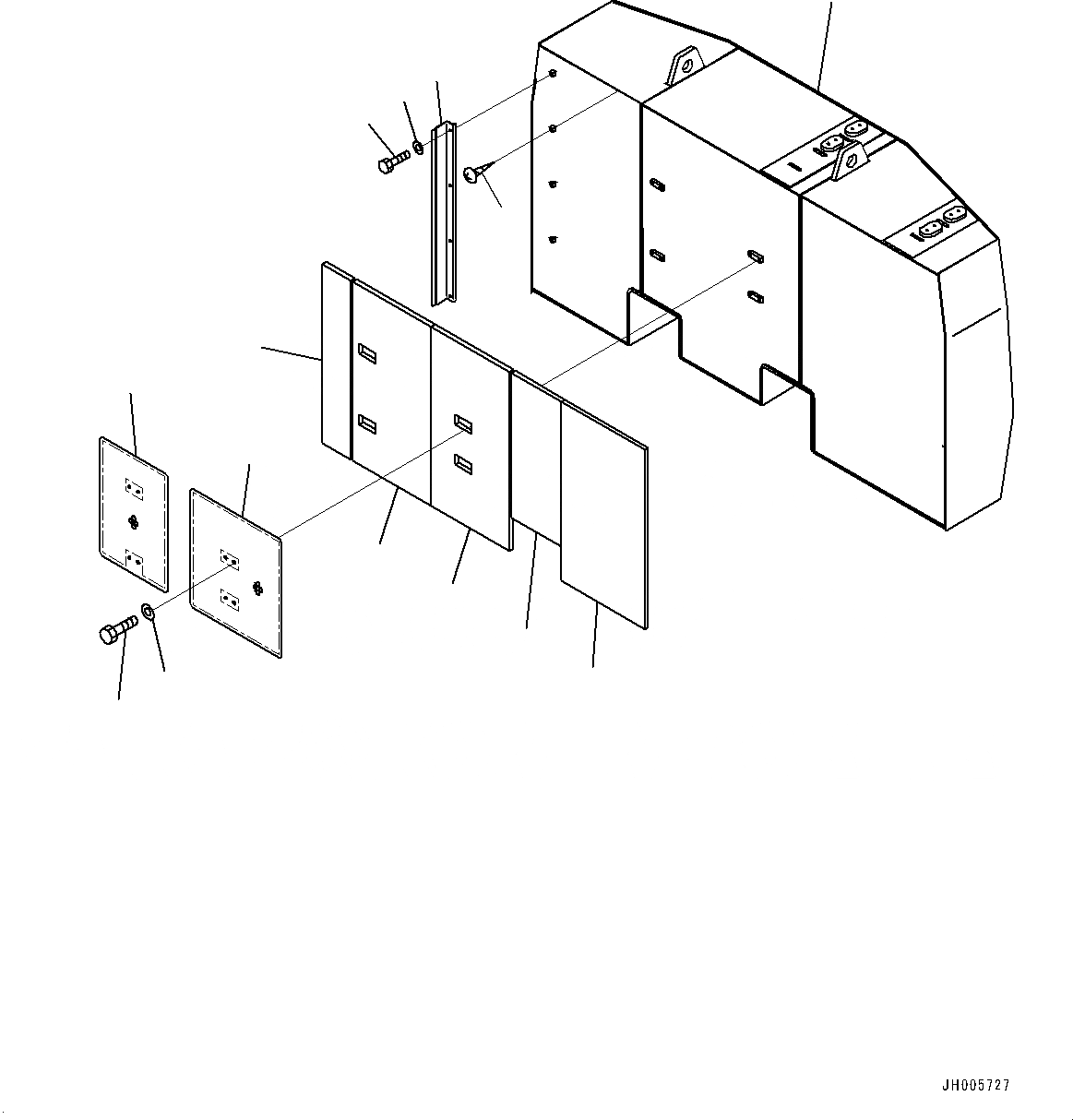 JH005727