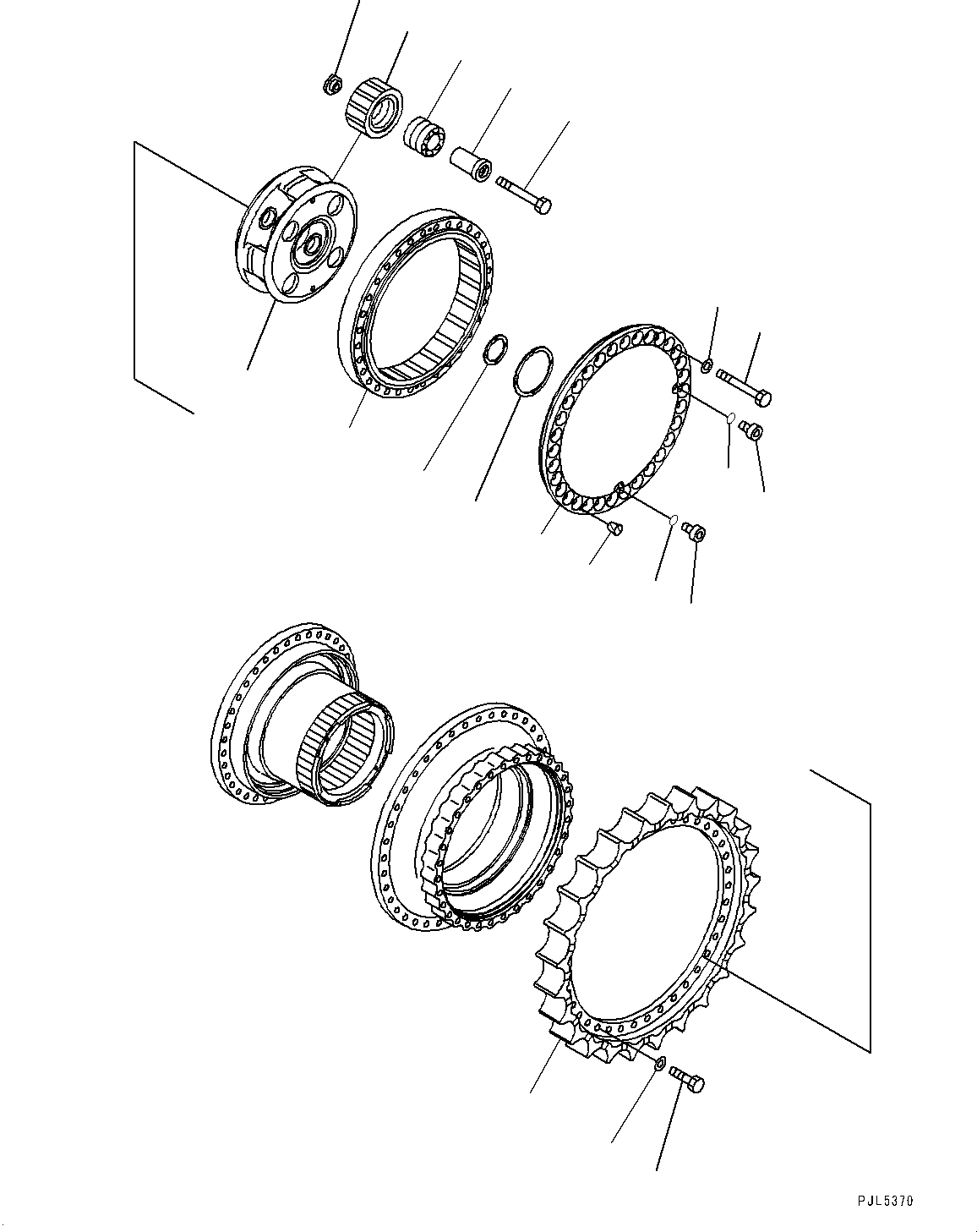 PJL5370