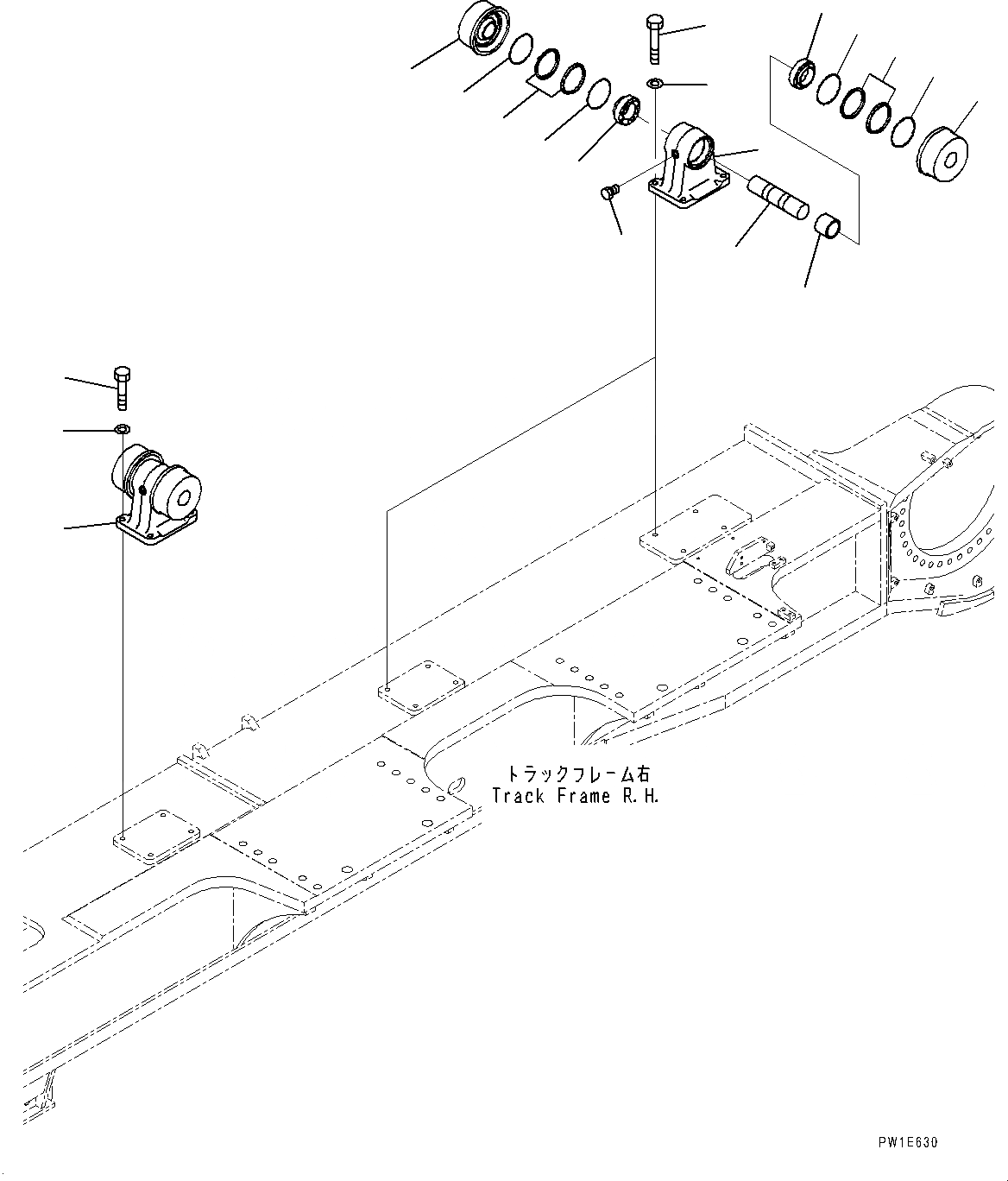 トラックフレーム右
Track Frame R.H.

PW1E630